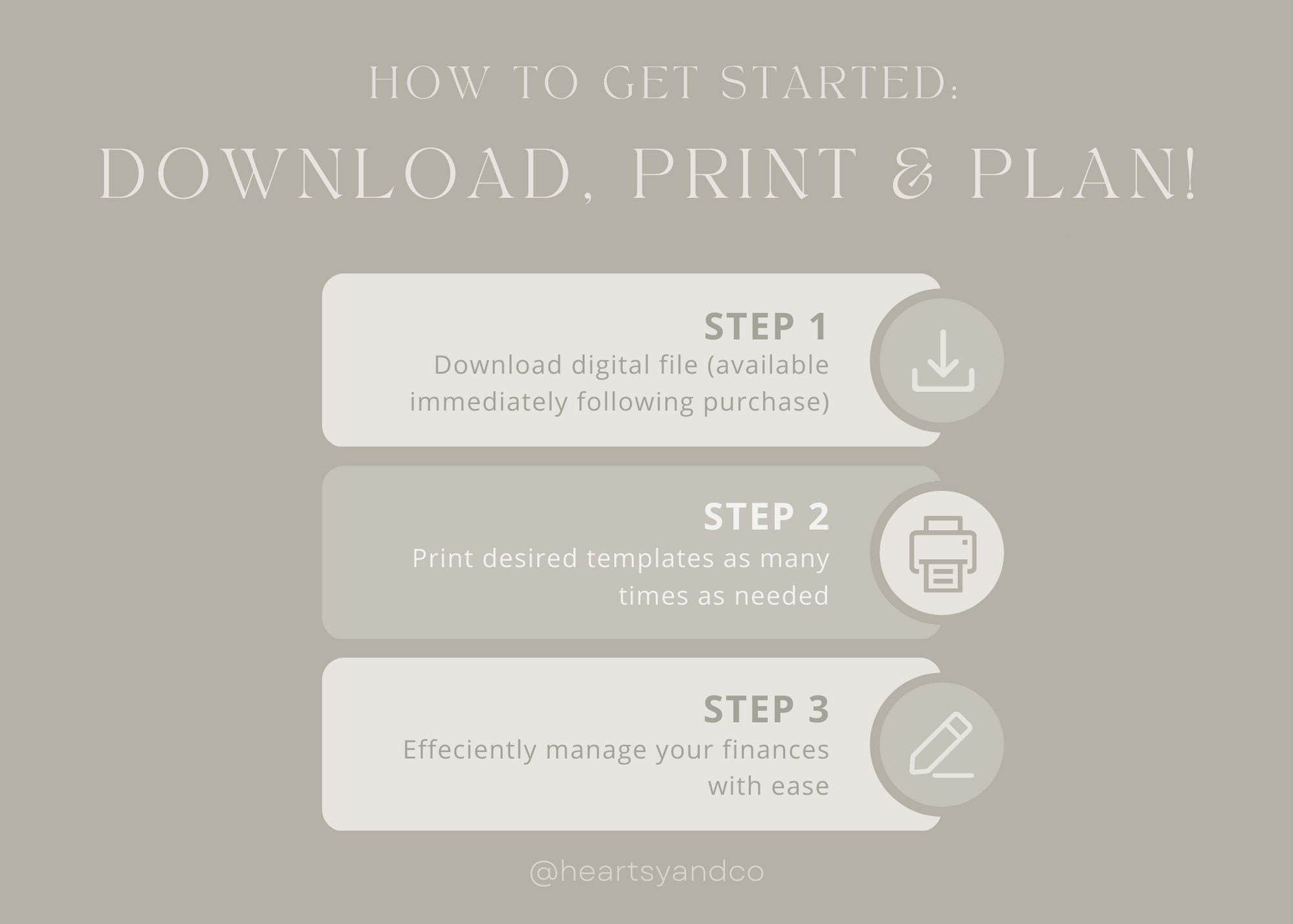 HOW TO GET STARTED:

DOWNLOAD, PRINT & PLAN!

STEP 1
Download digital file (available immediately following purchase)

STEP 2
Print desired templates as many times as needed

STEP 3
Effeciently manage your finances with ease

@heartsyandco