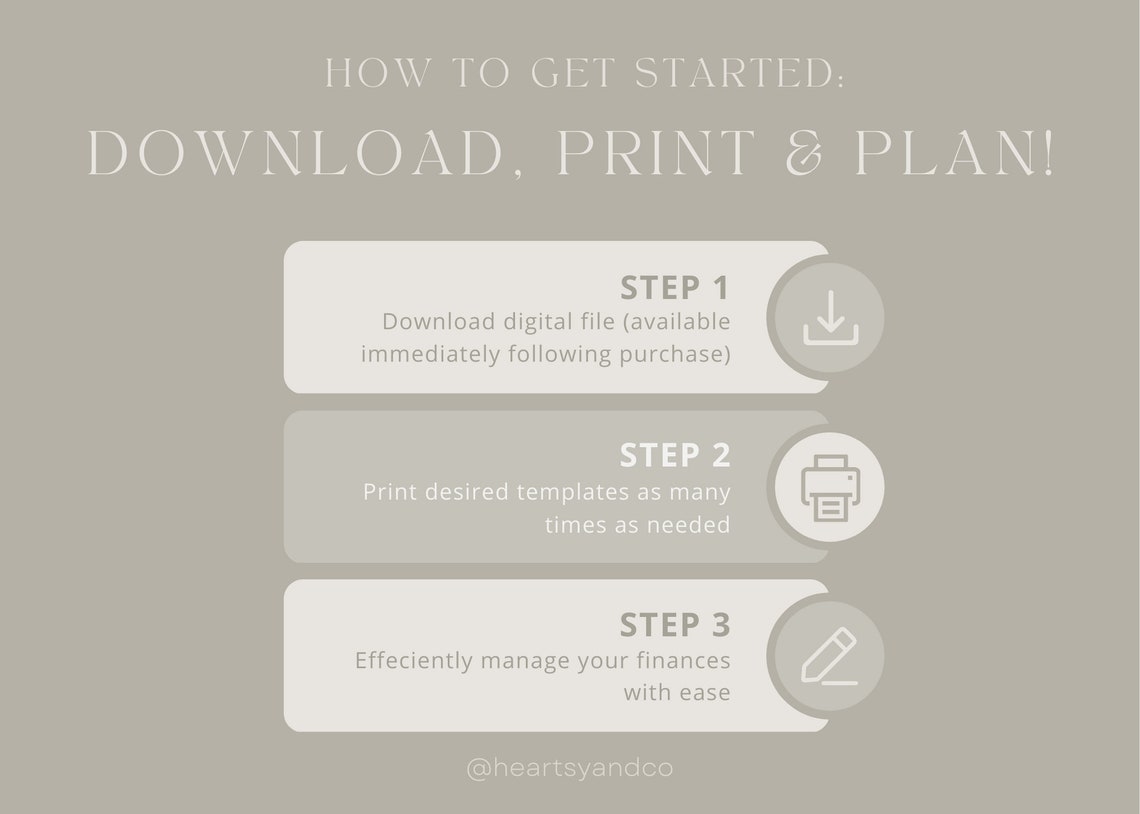 HOW TO GET STARTED:

DOWNLOAD, PRINT & PLAN!

STEP 1
Download digital file (available immediately following purchase)

STEP 2
Print desired templates as many times as needed

STEP 3
Effeciently manage your finances with ease

@heartsyandco