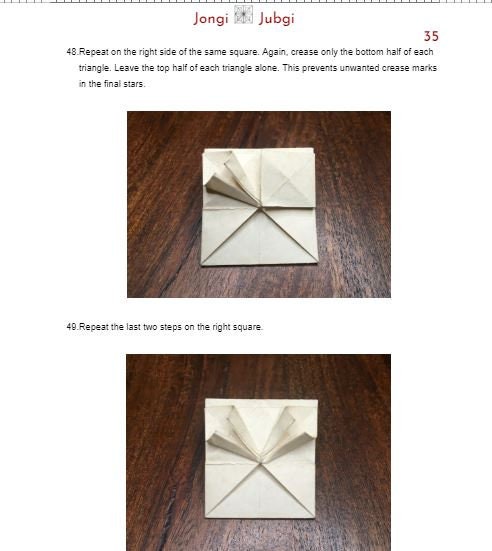 Jongi Jubgi

35

48.Repeat on the right side of the same square. Again, crease only the bottom half of each triangle. Leave the top half of each triangle alone. This prevents unwanted crease marks in the final stars.

49.Repeat the last two steps on the right square.