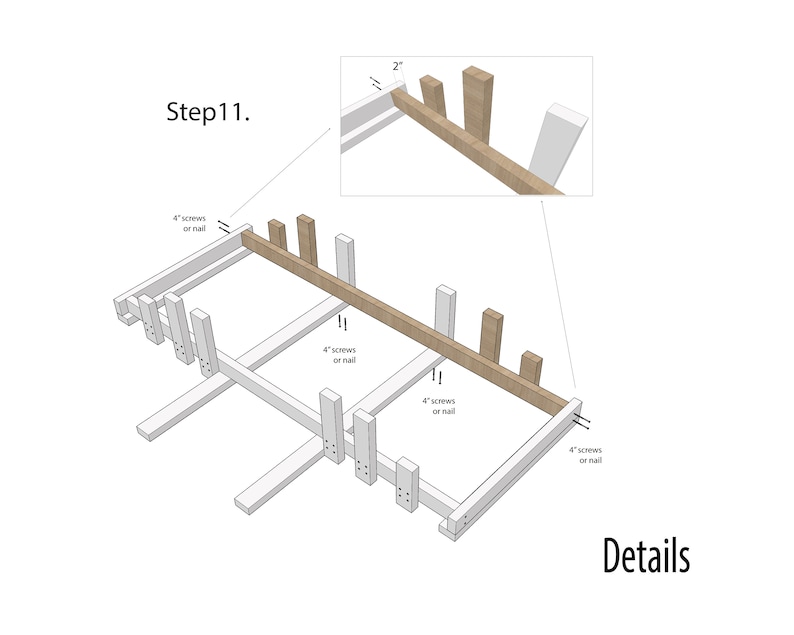 Step11.

2"

4" screws or nail

4" screws or nail

4" screws or nail

4" screws or nail

Details