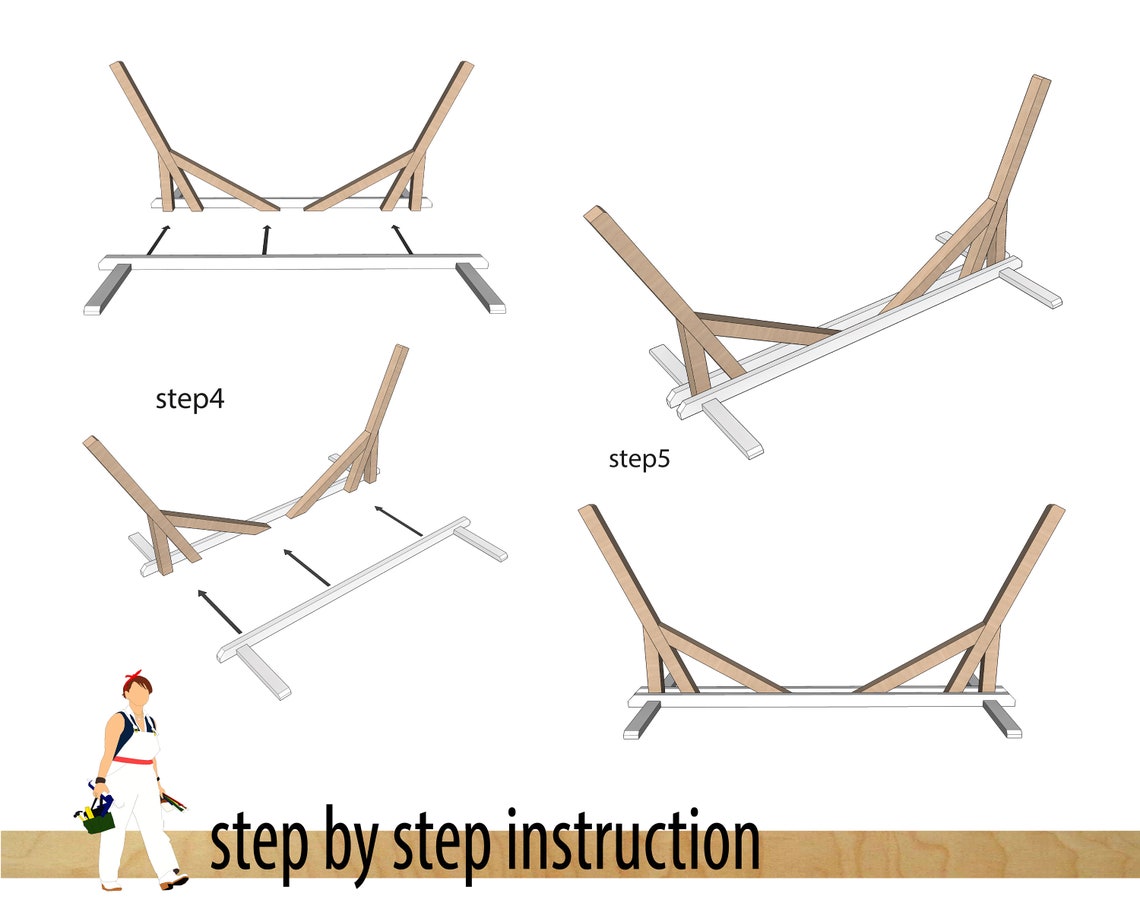 step4

step5

step by step instruction