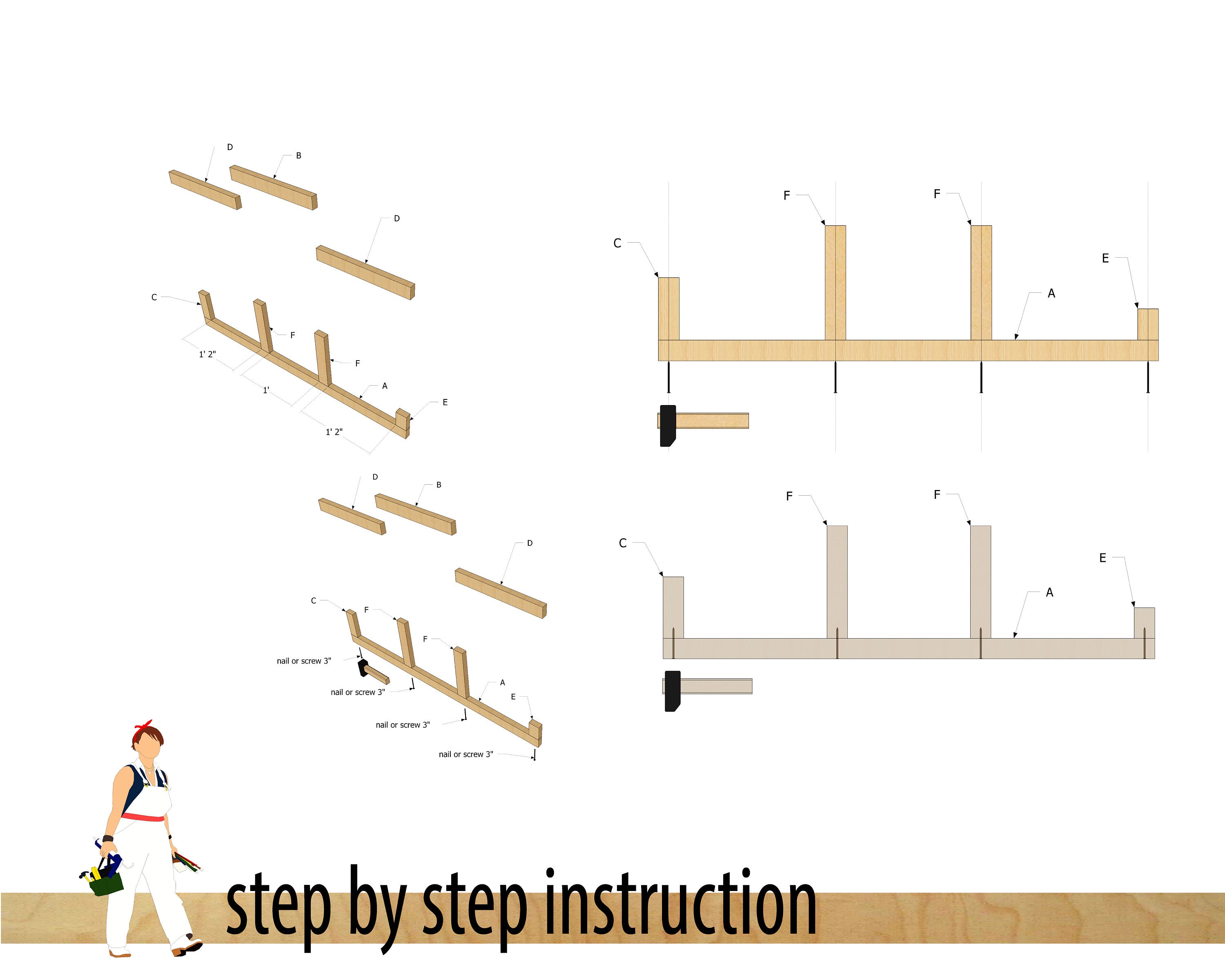 D
B
D
C
F
F
A
E
1' 2"
1'
1' 2"

F
F
C
E
A

D
B
D
C
F
F
A
E
nail or screw 3"
nail or screw 3"
nail or screw 3"
nail or screw 3"

F
F
C
E
A

step by step instruction