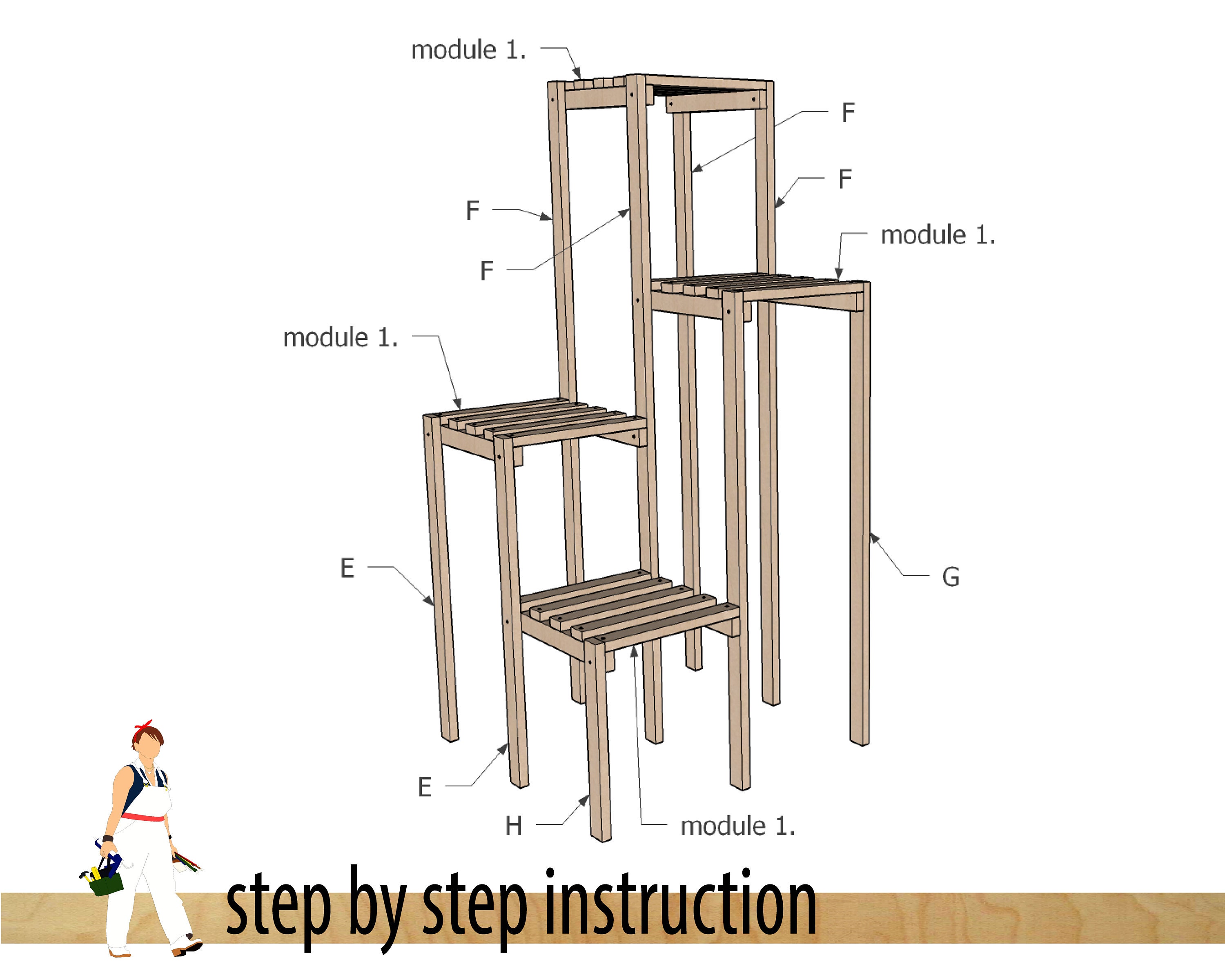 module 1.

F

F

F

F

module 1.

module 1.

E

G

E

H

module 1.

step by step instruction