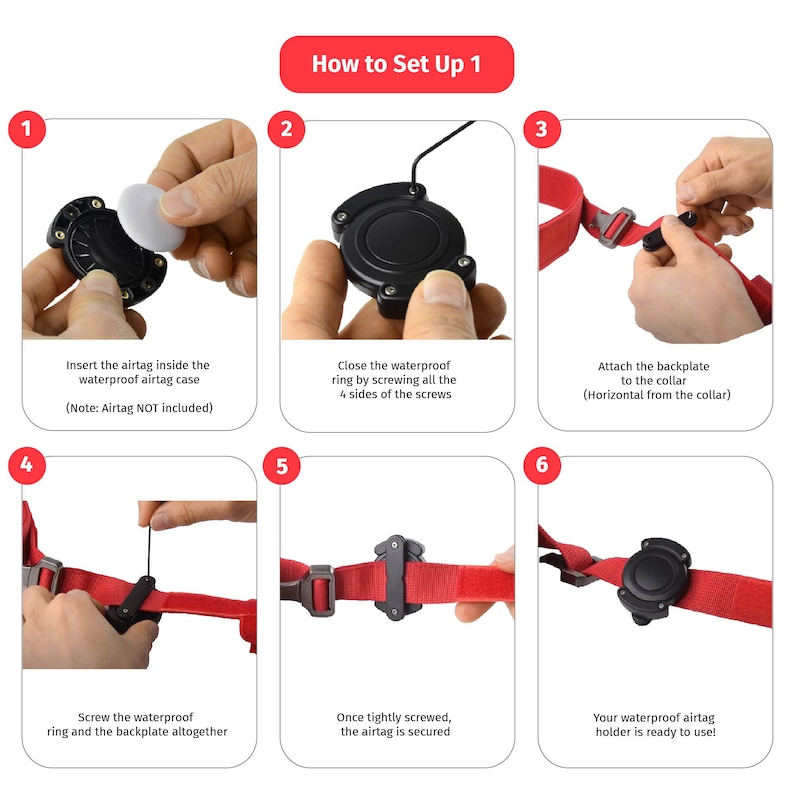 How to Set Up 1

1

Insert the airtag inside the waterproof airtag case

(Note: Airtag NOT included)

2

Close the waterproof ring by screwing all the 4 sides of the screws

3

Attach the backplate to the collar (Horizontal from the collar)

4

Screw the waterproof ring and the backplate altogether

5

Once tightly screwed, the airtag is secured

6

Your waterproof airtag holder is ready to use!