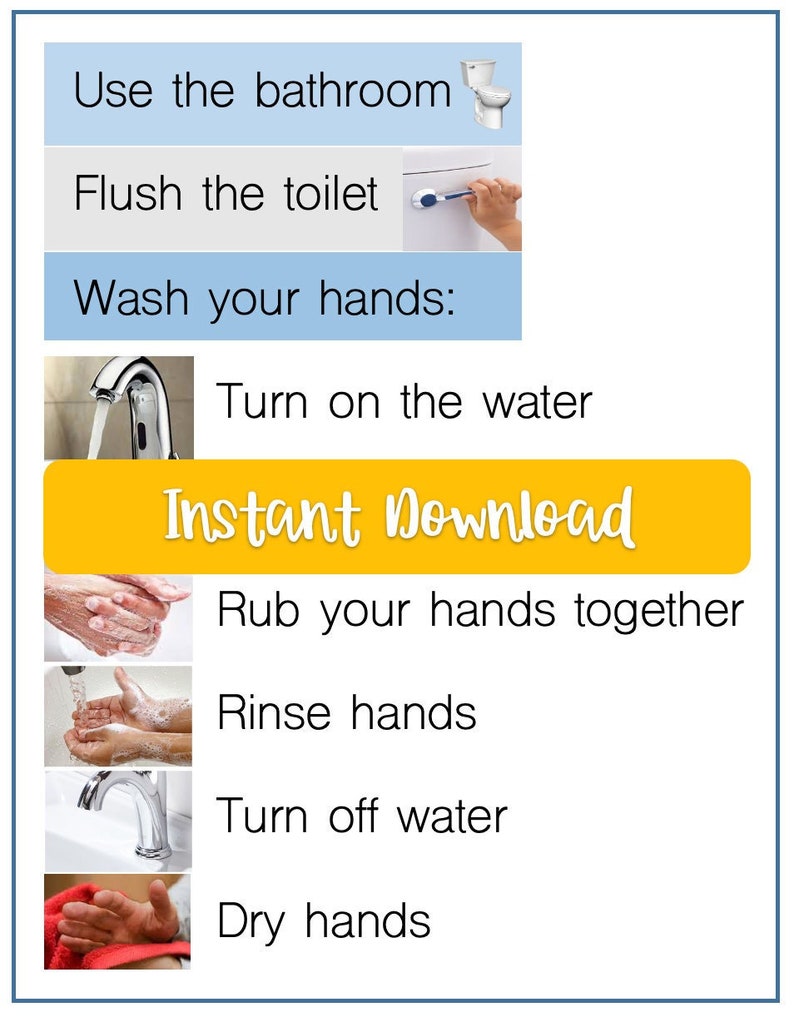 Use the bathroom

Flush the toilet

Wash your hands:

Turn on the water

Instant Download

Rub your hands together

Rinse hands

Turn off water

Dry hands