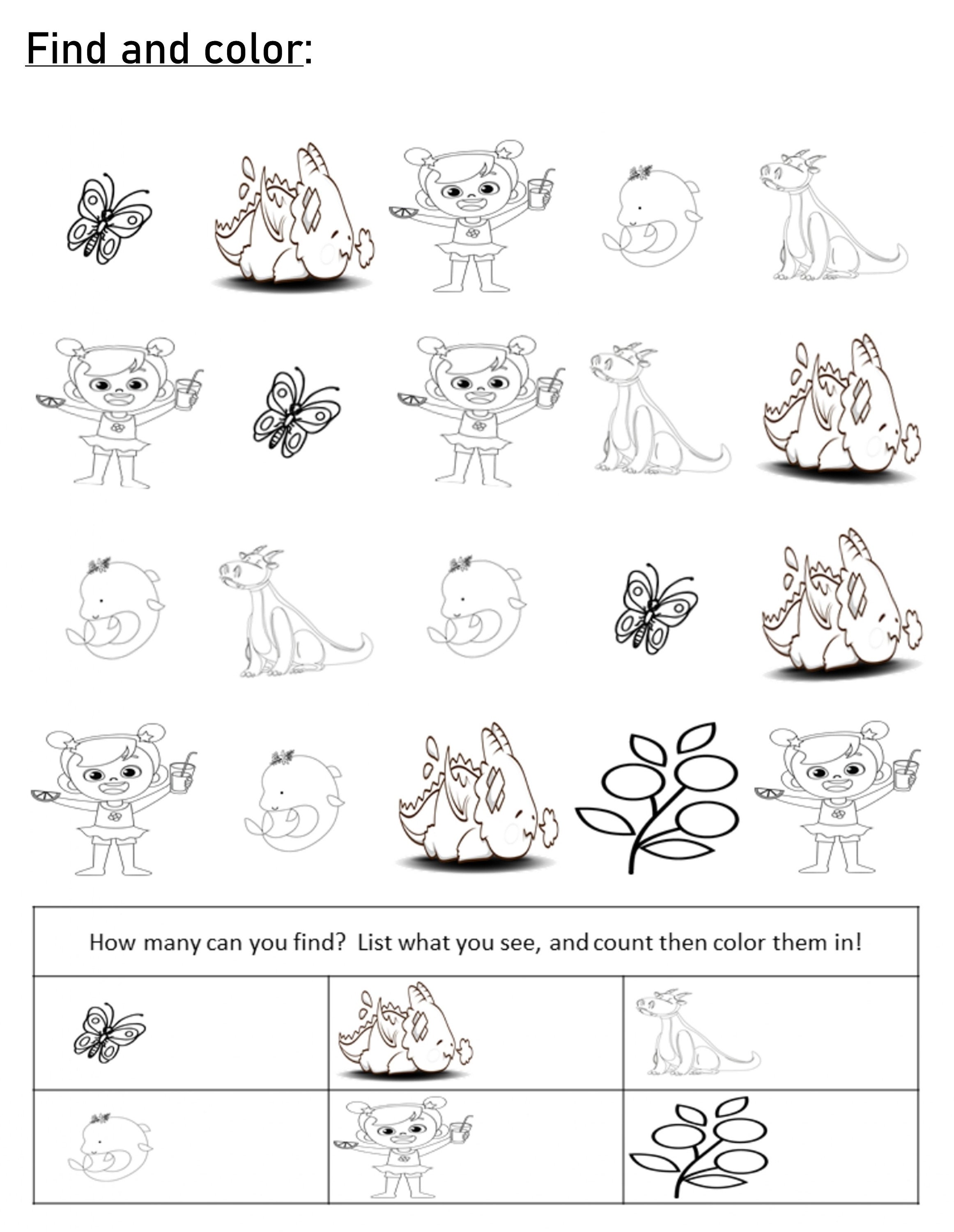 Find and color:

How many can you find?  List what you see, and count then color them in!