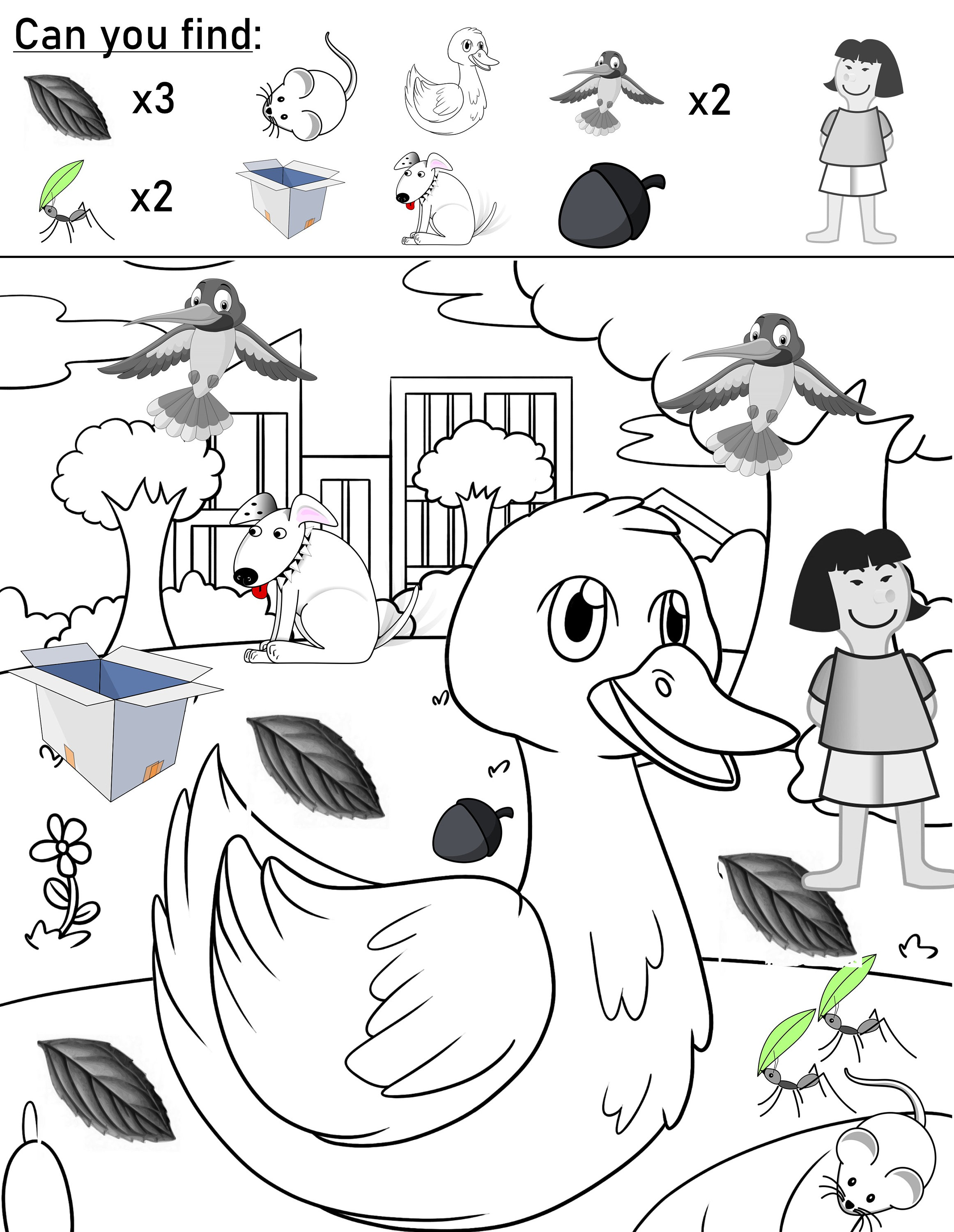 Can you find:

x3

x2

x2