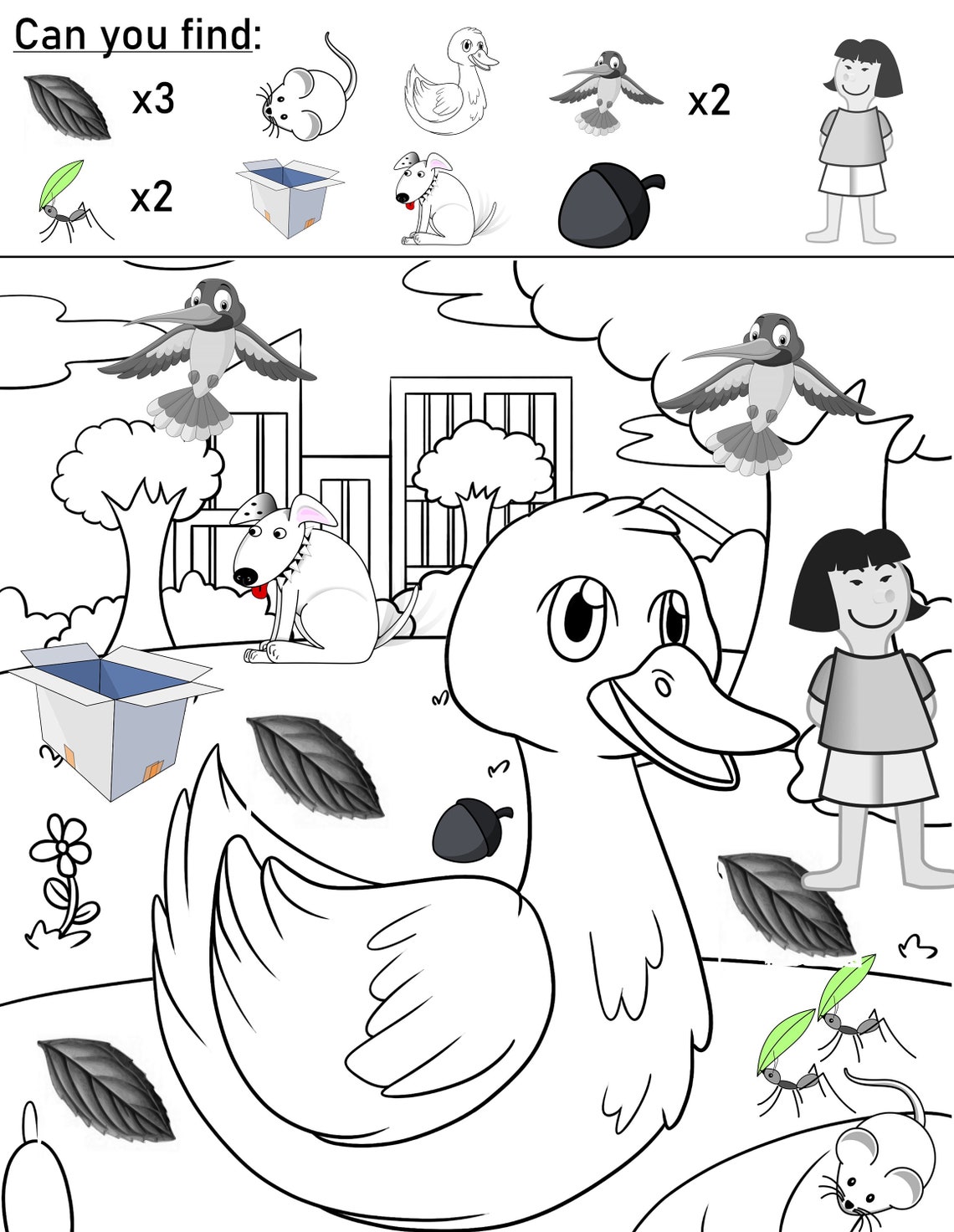 Can you find:

x3

x2

x2