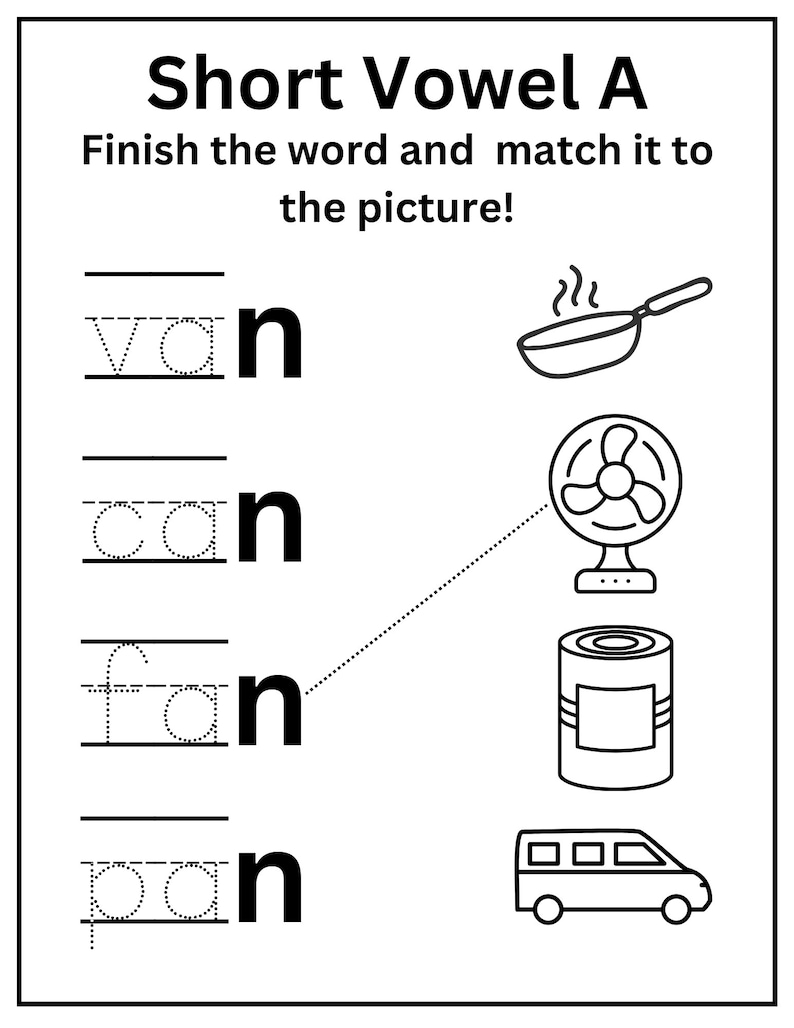 Short Vowel A

Finish the word and match it to the picture!

van

can

fan

pan