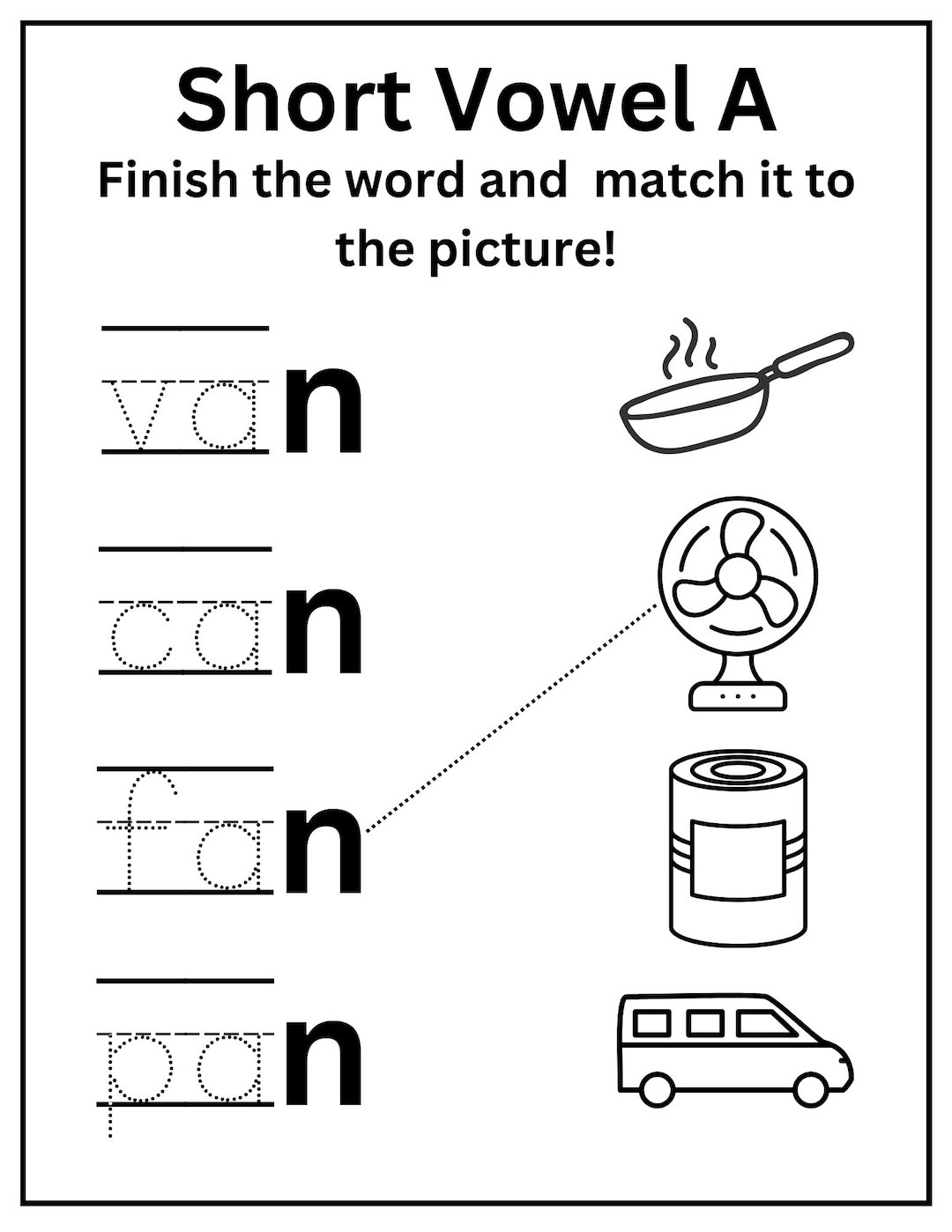 Short Vowel A

Finish the word and match it to the picture!

van

can

fan

pan