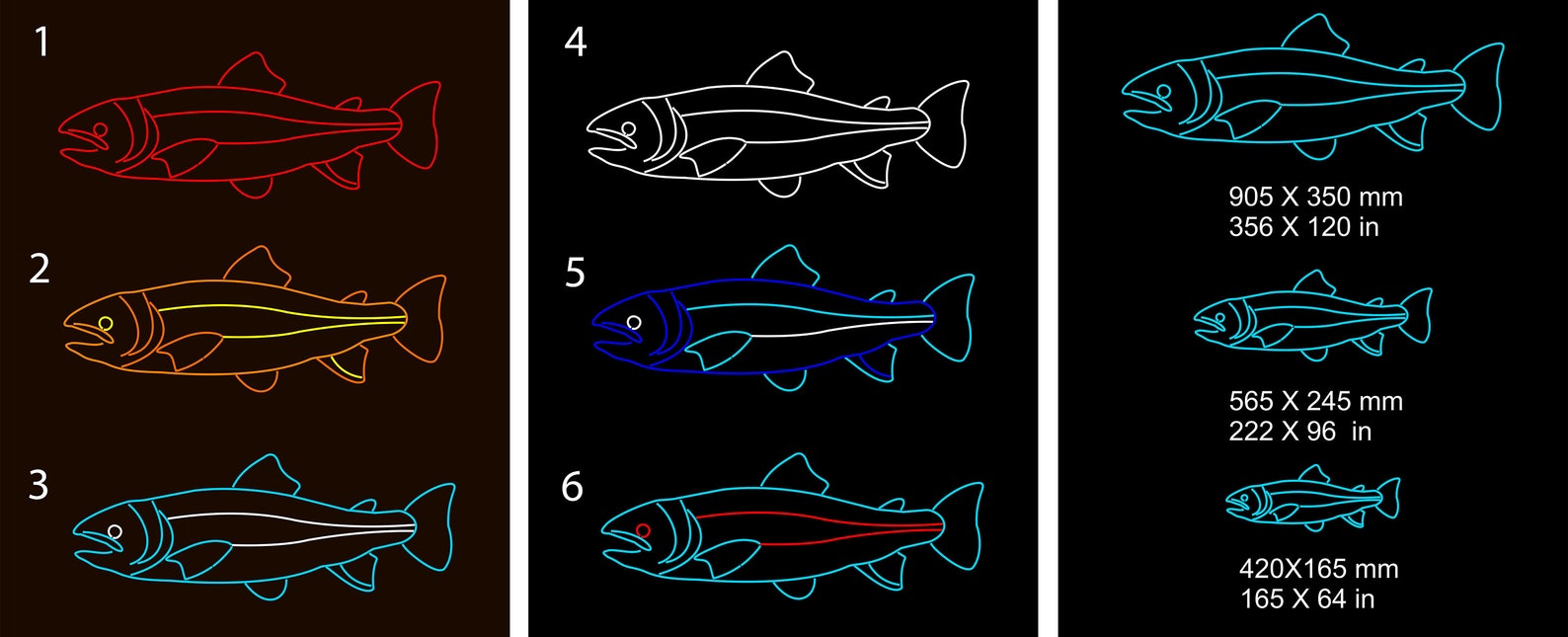 1

2

3

4

5

6

905 X 350 mm
356 X 120 in

565 X 245 mm
222 X 96 in

420X165 mm
165 X 64 in