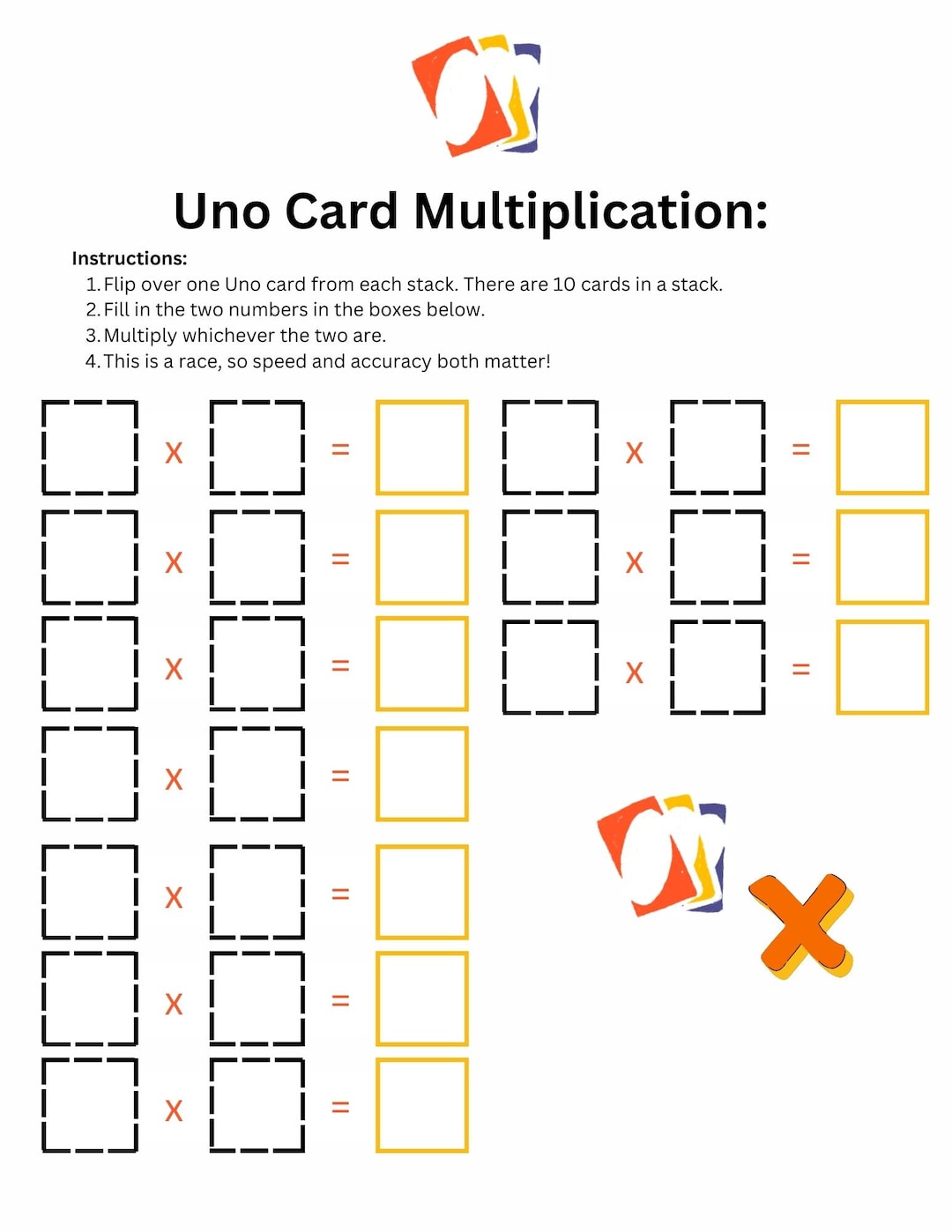 Uno Card Multiplication:

Instructions:
1. Flip over one Uno card from each stack. There are 10 cards in a stack.
2. Fill in the two numbers in the boxes below.
3. Multiply whichever the two are.
4. This is a race, so speed and accuracy both matter!

x =
x =
x =
x =
x =
x =
x =
x =
x =
x =