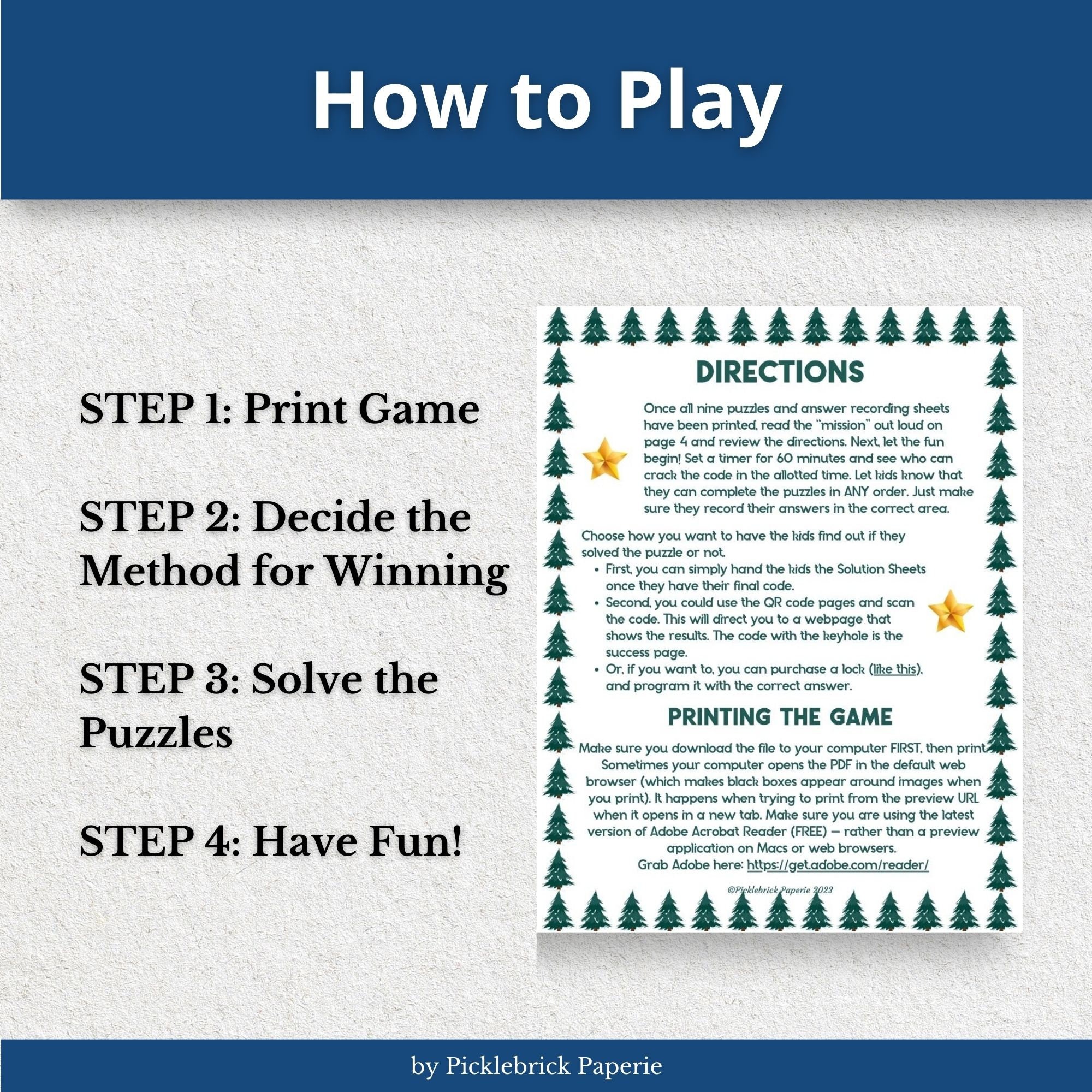 How to Play

STEP 1: Print Game

STEP 2: Decide the Method for Winning

STEP 3: Solve the Puzzles

STEP 4: Have Fun!

DIRECTIONS

Once all nine puzzles and answer recording sheets have been printed, read the "mission" out loud on page 4 and review the directions. Next, let the fun begin! Set a timer for 60 minutes and see who can crack the code in the allotted time. Let kids know that they can complete the puzzles in ANY order. Just make sure they record their answers in the correct area.

Choose how you want to have the kids find out if they solved the puzzle or not.
• First, you can simply hand the kids the Solution Sheets once they have their final code.
• Second, you could use the QR code pages and scan the code. This will direct you to a webpage that shows the results. The code with the keyhole is the success page.
• Or, if you want to, you can purchase a lock (like this), and program it with the correct answer.

PRINTING THE GAME

Make sure you download the file to your computer FIRST, then print. Sometimes your computer opens the PDF in the default web browser (which makes black boxes appear around images when you print). It happens when trying to print from the preview URL when it opens in a new tab. Make sure you are using the latest version of Adobe Acrobat Reader (FREE) — rather than a preview application on Macs or web browsers.
Grab Adobe here: https://get.adobe.com/reader/

©Picklebrick Paperie 2023

by Picklebrick Paperie