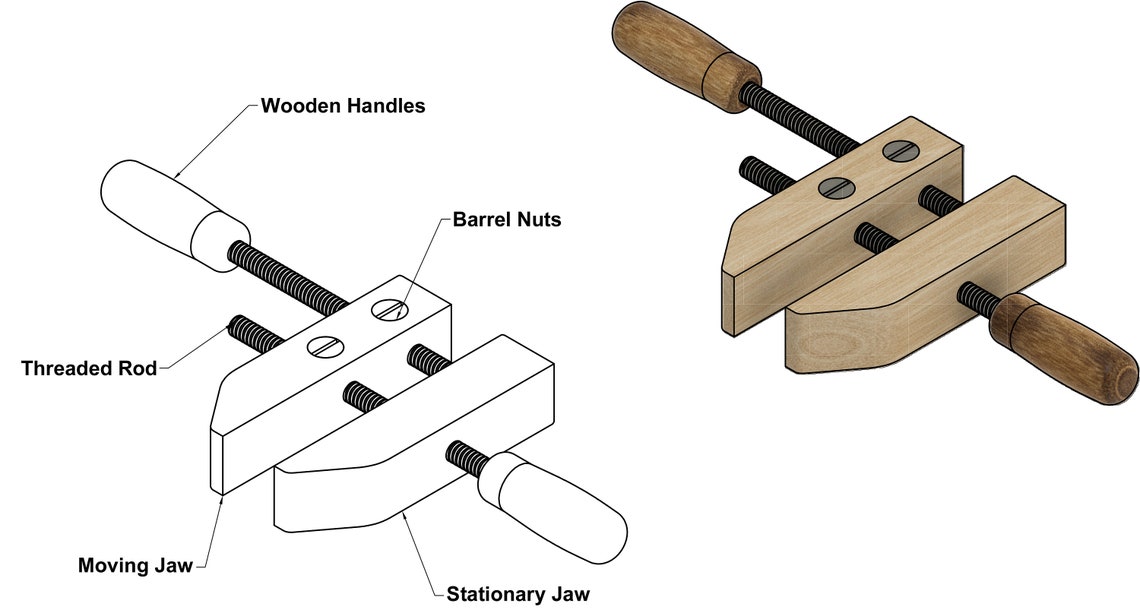 Wooden Handles

Barrel Nuts

Threaded Rod

Moving Jaw

Stationary Jaw