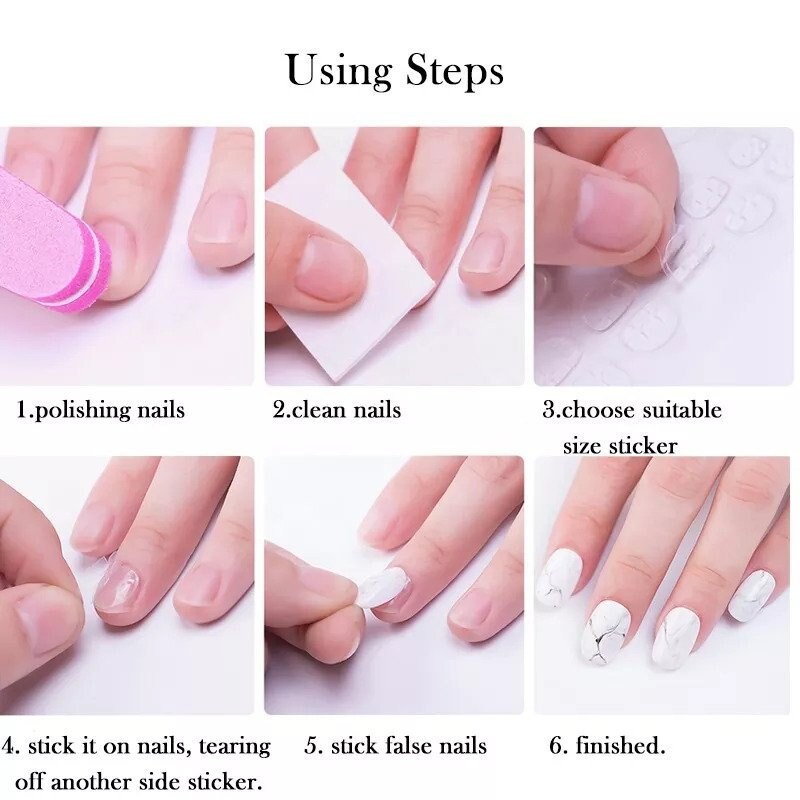 Using Steps

1.polishing nails

2.clean nails

3.choose suitable size sticker

4. stick it on nails, tearing off another side sticker.

5. stick false nails

6. finished.