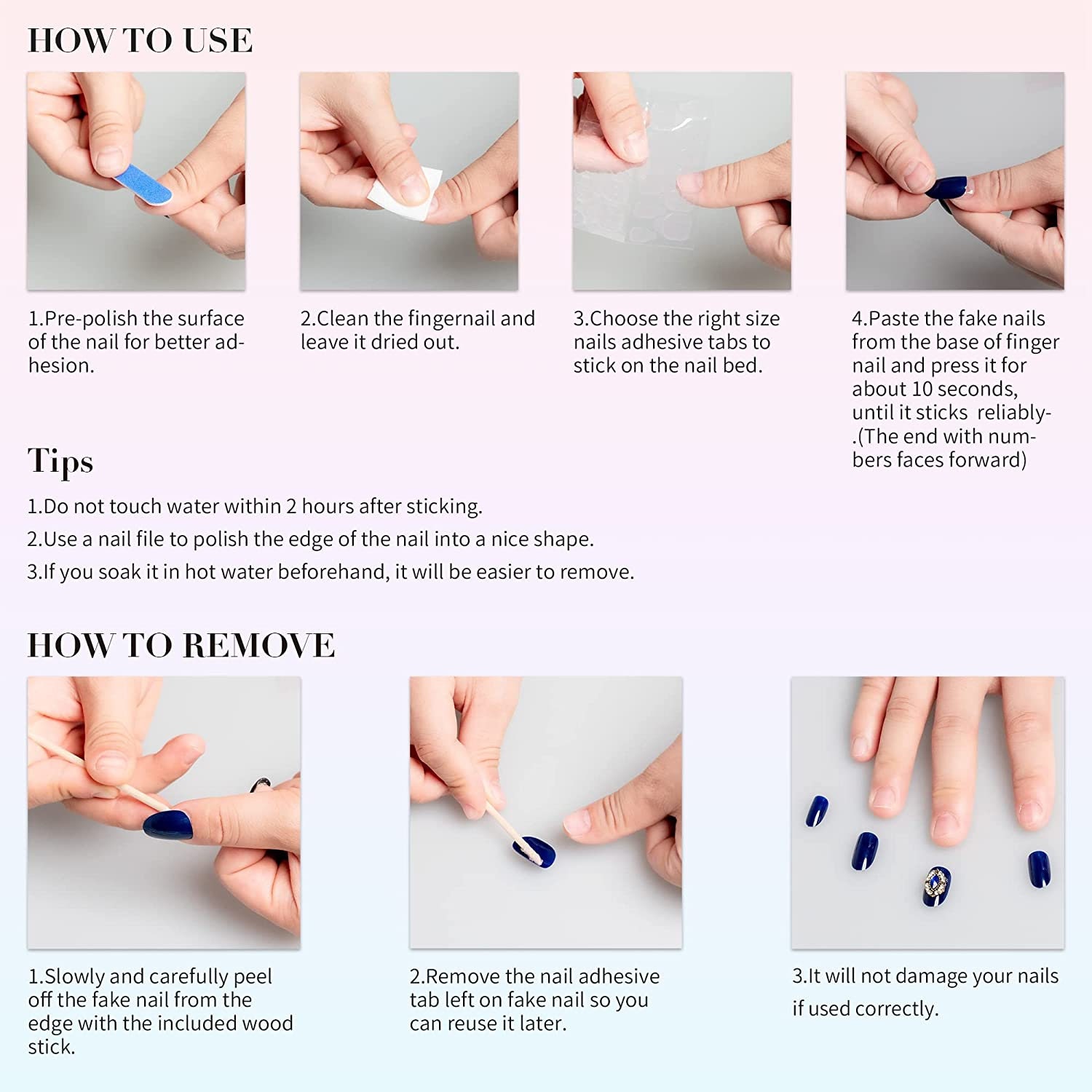 HOW TO USE

1.Pre-polish the surface of the nail for better adhesion.

2.Clean the fingernail and leave it dried out.

3.Choose the right size nails adhesive tabs to stick on the nail bed.

4.Paste the fake nails from the base of finger nail and press it for about 10 seconds, until it sticks reliably-.(The end with numbers faces forward)

Tips

1.Do not touch water within 2 hours after sticking.

2.Use a nail file to polish the edge of the nail into a nice shape.

3.If you soak it in hot water beforehand, it will be easier to remove.

HOW TO REMOVE

1.Slowly and carefully peel off the fake nail from the edge with the included wood stick.

2.Remove the nail adhesive tab left on fake nail so you can reuse it later.

3.It will not damage your nails if used correctly.