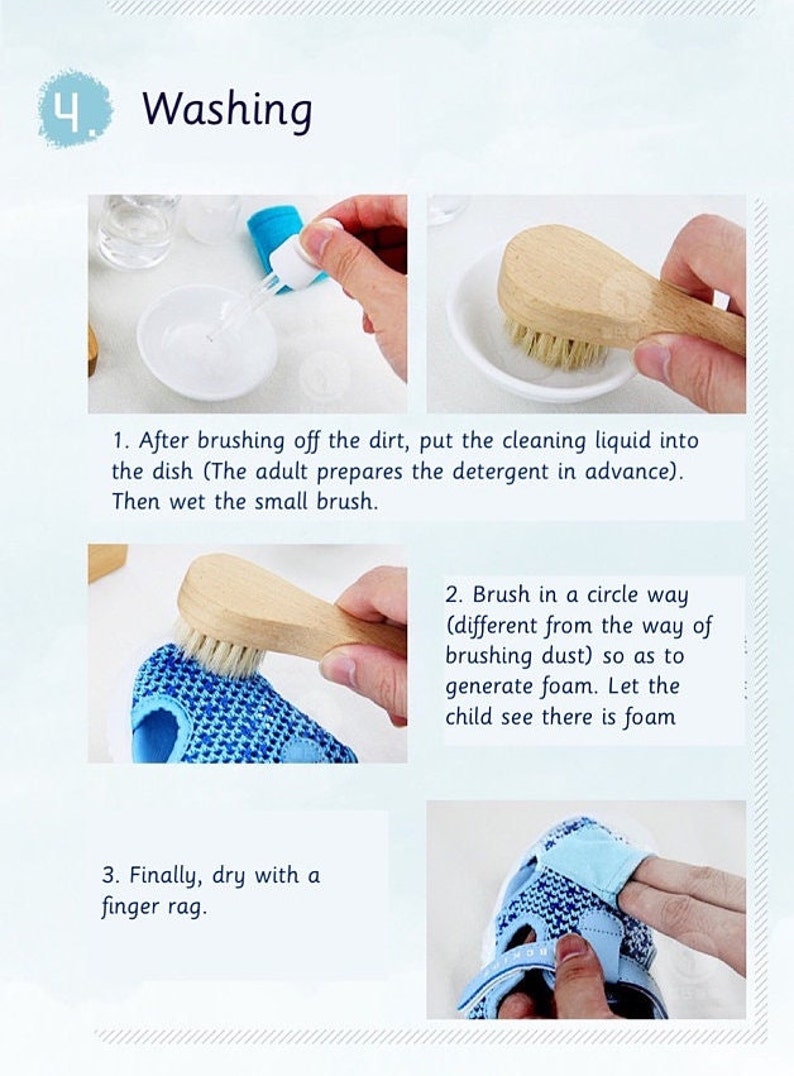 4. Washing

1. After brushing off the dirt, put the cleaning liquid into the dish (The adult prepares the detergent in advance). Then wet the small brush.

2. Brush in a circle way (different from the way of brushing dust) so as to generate foam. Let the child see there is foam

3. Finally, dry with a finger rag.