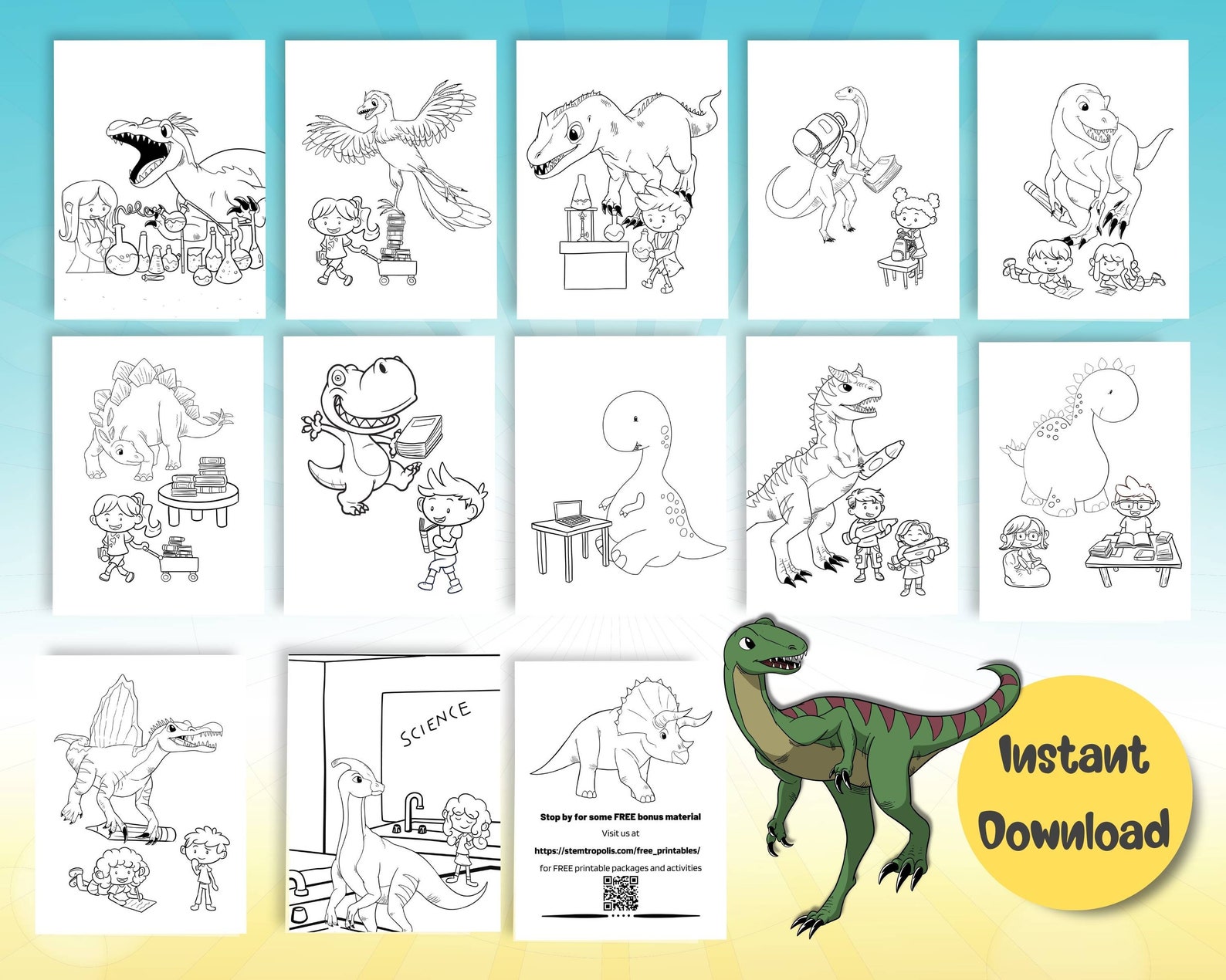 SCIENCE

Stop by for some FREE bonus material

Visit us at

https://stemtropolis.com/free_printables/

for FREE printable packages and activities

Instant Download