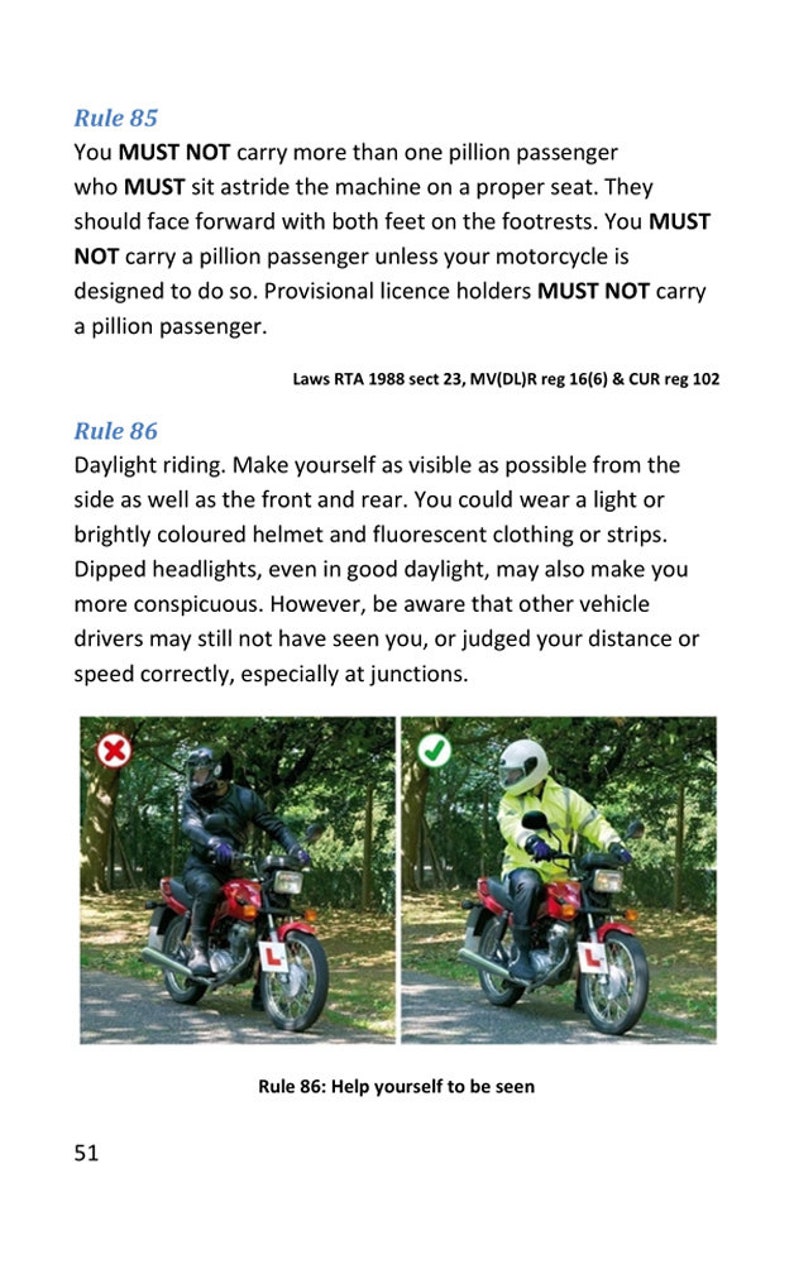 Rule 85

You MUST NOT carry more than one pillion passenger who MUST sit astride the machine on a proper seat. They should face forward with both feet on the footrests. You MUST NOT carry a pillion passenger unless your motorcycle is designed to do so. Provisional licence holders MUST NOT carry a pillion passenger.

Laws RTA 1988 sect 23, MV(DL)R reg 16(6) & CUR reg 102

Rule 86

Daylight riding. Make yourself as visible as possible from the side as well as the front and rear. You could wear a light or brightly coloured helmet and fluorescent clothing or strips. Dipped headlights, even in good daylight, may also make you more conspicuous. However, be aware that other vehicle drivers may still not have seen you, or judged your distance or speed correctly, especially at junctions.

L

L

Rule 86: Help yourself to be seen

51