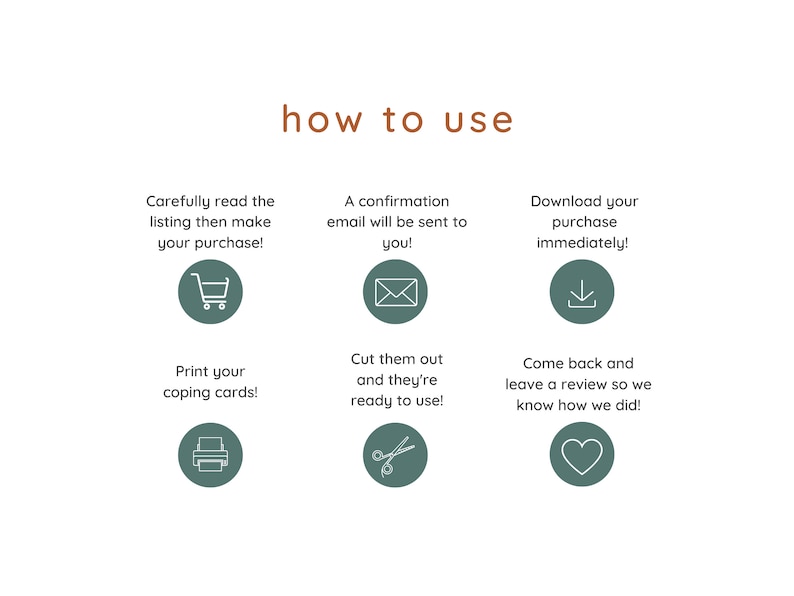 how to use

Carefully read the listing then make your purchase!

A confirmation email will be sent to you!

Download your purchase immediately!

Print your coping cards!

Cut them out and they're ready to use!

Come back and leave a review so we know how we did!