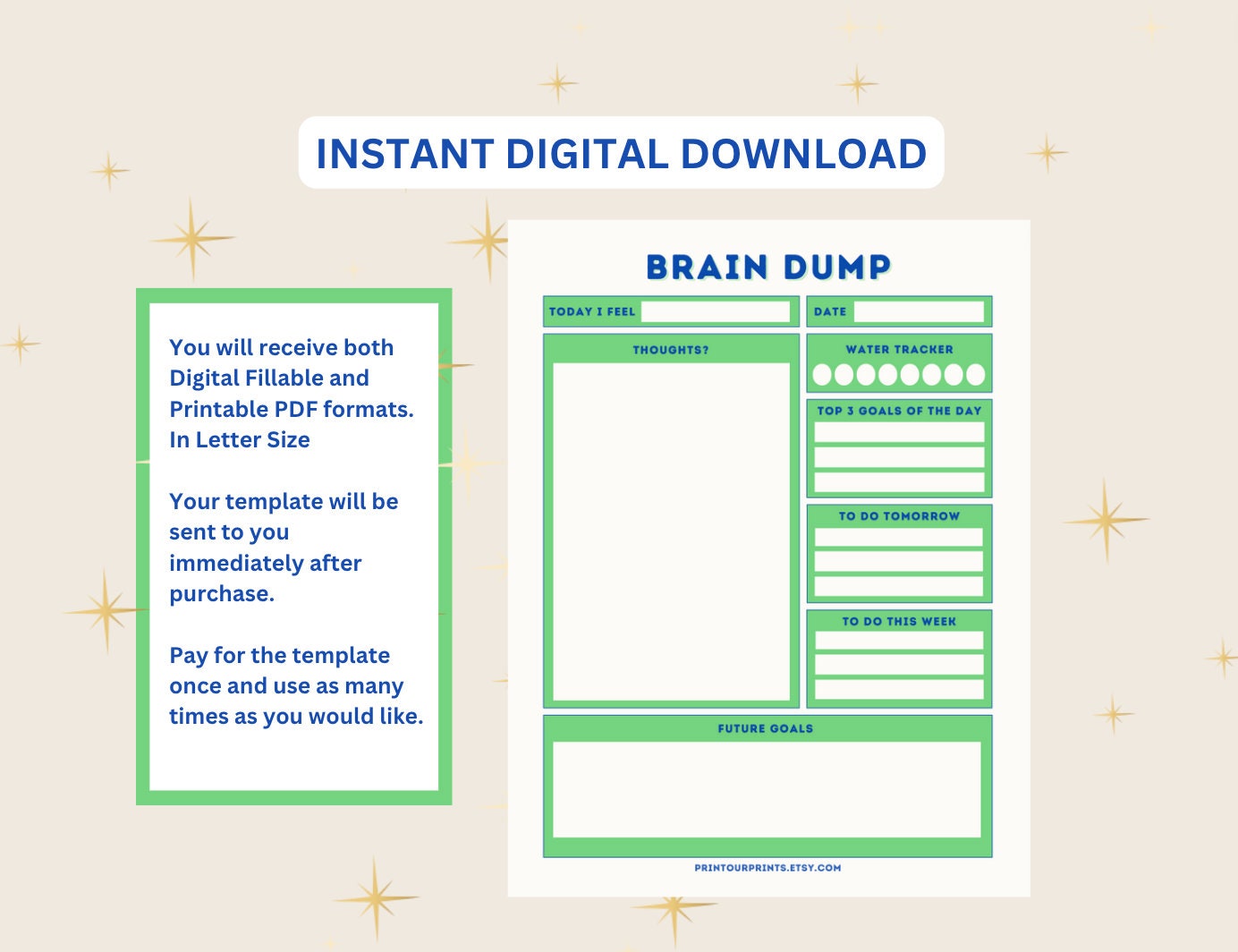 INSTANT DIGITAL DOWNLOAD

You will receive both Digital Fillable and Printable PDF formats. In Letter Size

Your template will be sent to you immediately after purchase.

Pay for the template once and use as many times as you would like.

BRAIN DUMP

TODAY I FEEL

DATE

THOUGHTS?

WATER TRACKER

TOP 3 GOALS OF THE DAY

TO DO TOMORROW

TO DO THIS WEEK

FUTURE GOALS

PRINTOURPRINTS.ETSY.COM