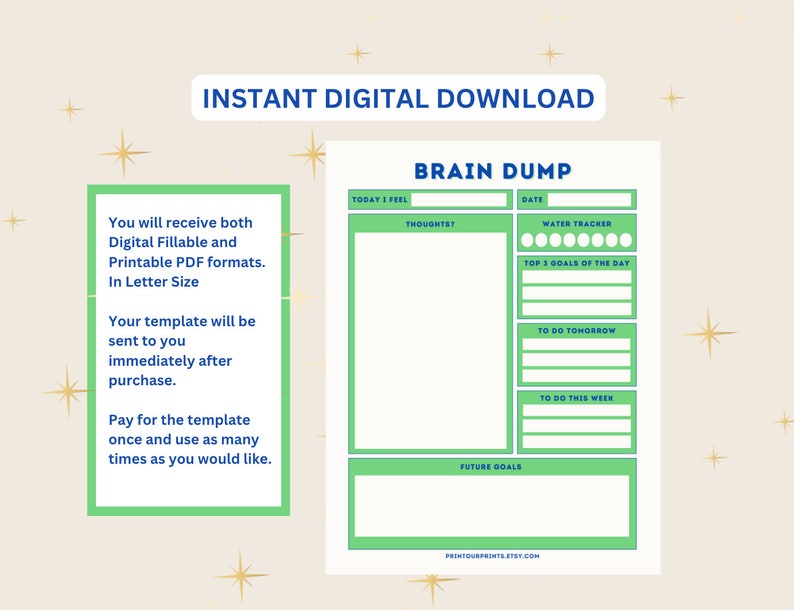 INSTANT DIGITAL DOWNLOAD

You will receive both Digital Fillable and Printable PDF formats. In Letter Size

Your template will be sent to you immediately after purchase.

Pay for the template once and use as many times as you would like.

BRAIN DUMP

TODAY I FEEL

DATE

THOUGHTS?

WATER TRACKER

TOP 3 GOALS OF THE DAY

TO DO TOMORROW

TO DO THIS WEEK

FUTURE GOALS

PRINTOURPRINTS.ETSY.COM