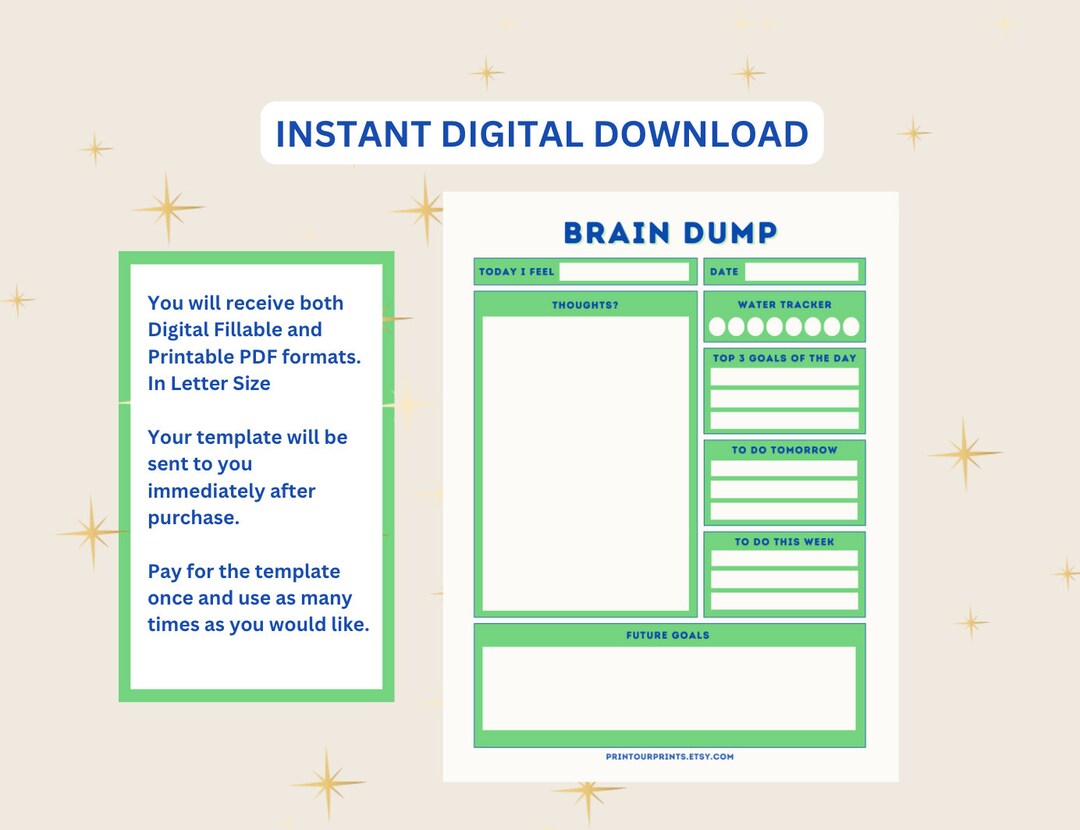 INSTANT DIGITAL DOWNLOAD

You will receive both Digital Fillable and Printable PDF formats. In Letter Size

Your template will be sent to you immediately after purchase.

Pay for the template once and use as many times as you would like.

BRAIN DUMP

TODAY I FEEL

DATE

THOUGHTS?

WATER TRACKER

TOP 3 GOALS OF THE DAY

TO DO TOMORROW

TO DO THIS WEEK

FUTURE GOALS

PRINTOURPRINTS.ETSY.COM