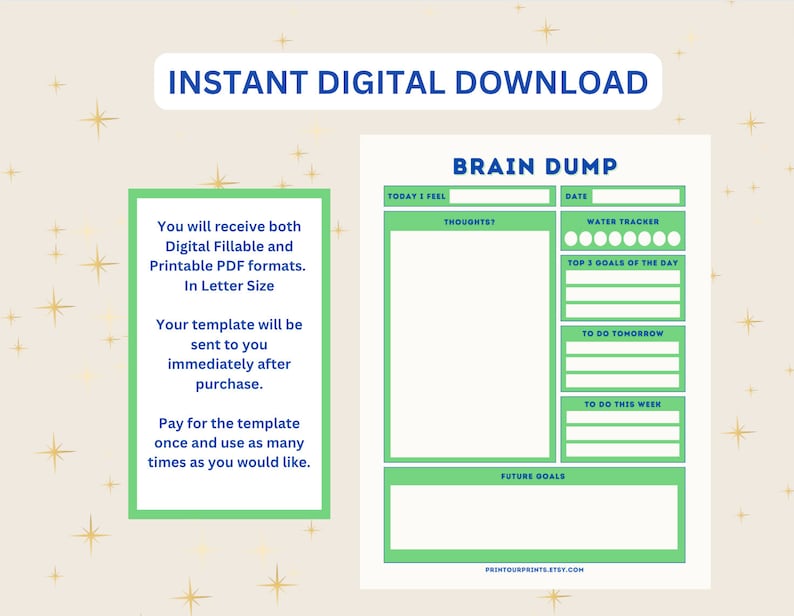 INSTANT DIGITAL DOWNLOAD

You will receive both Digital Fillable and Printable PDF formats. In Letter Size

Your template will be sent to you immediately after purchase.

Pay for the template once and use as many times as you would like.

BRAIN DUMP

TODAY I FEEL

DATE

THOUGHTS?

WATER TRACKER

TOP 3 GOALS OF THE DAY

TO DO TOMORROW

TO DO THIS WEEK

FUTURE GOALS

PRINTOURPRINTS.ETSY.COM