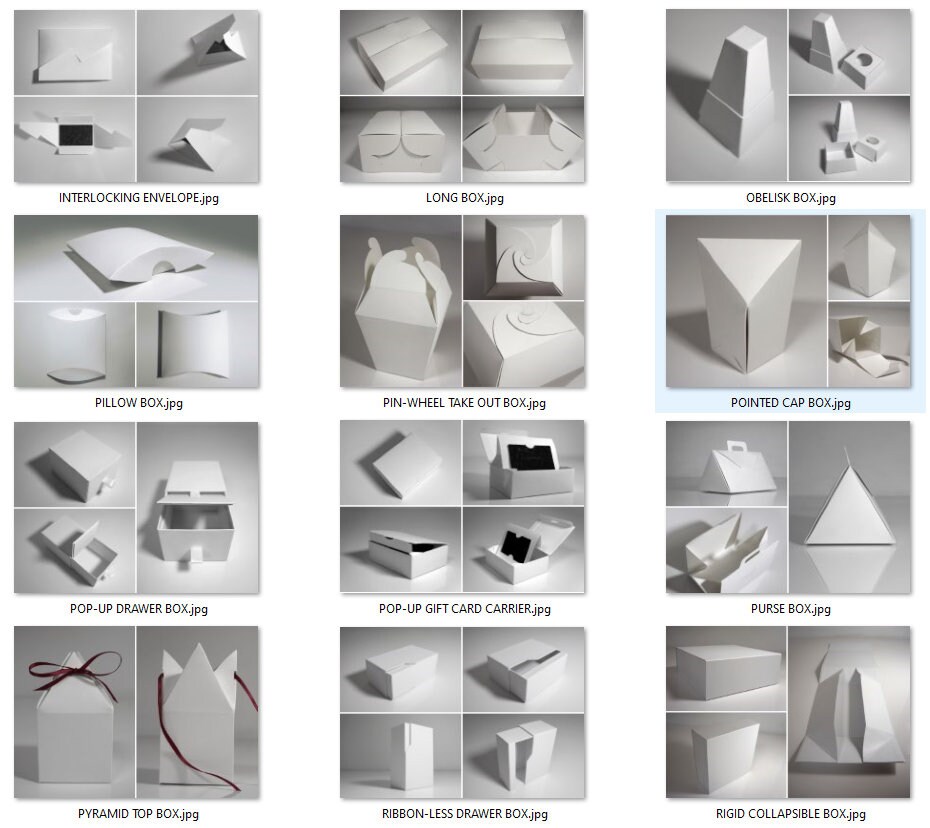 INTERLOCKING ENVELOPE.jpg

LONG BOX.jpg

OBELISK BOX.jpg

PILLOW BOX.jpg

PIN-WHEEL TAKE OUT BOX.jpg

POINTED CAP BOX.jpg

POP-UP DRAWER BOX.jpg

POP-UP GIFT CARD CARRIER.jpg

PURSE BOX.jpg

PYRAMID TOP BOX.jpg

RIBBON-LESS DRAWER BOX.jpg

RIGID COLLAPSIBLE BOX.jpg