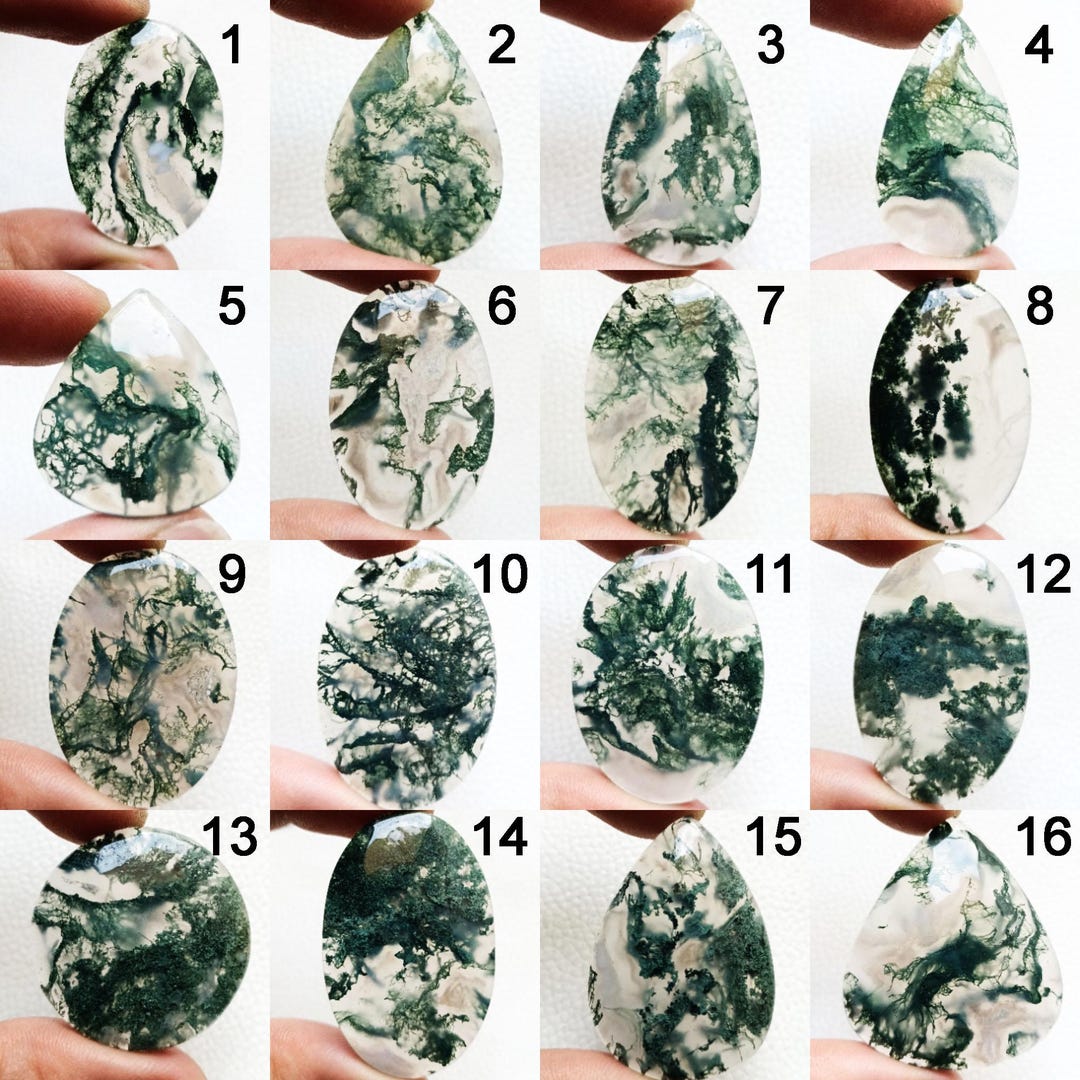 1
2
3
4
5
6
7
8
9
10
11
12
13
14
15
16