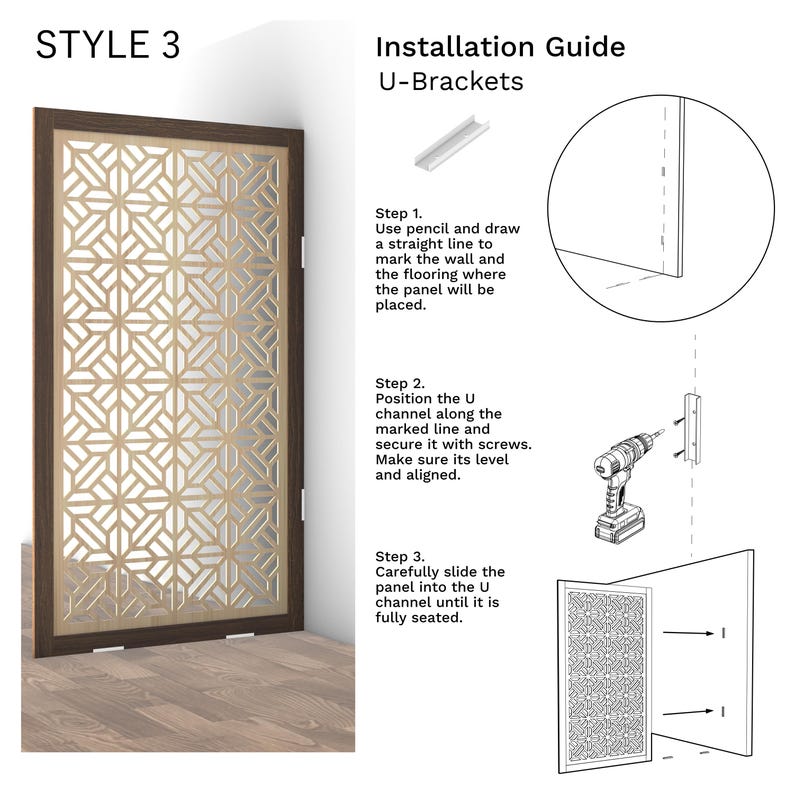 STYLE 3

Installation Guide
U-Brackets

Step 1.
Use pencil and draw a straight line to mark the wall and the flooring where the panel will be placed.

Step 2.
Position the U channel along the marked line and secure it with screws. Make sure its level and aligned.

Step 3.
Carefully slide the panel into the U channel until it is fully seated.