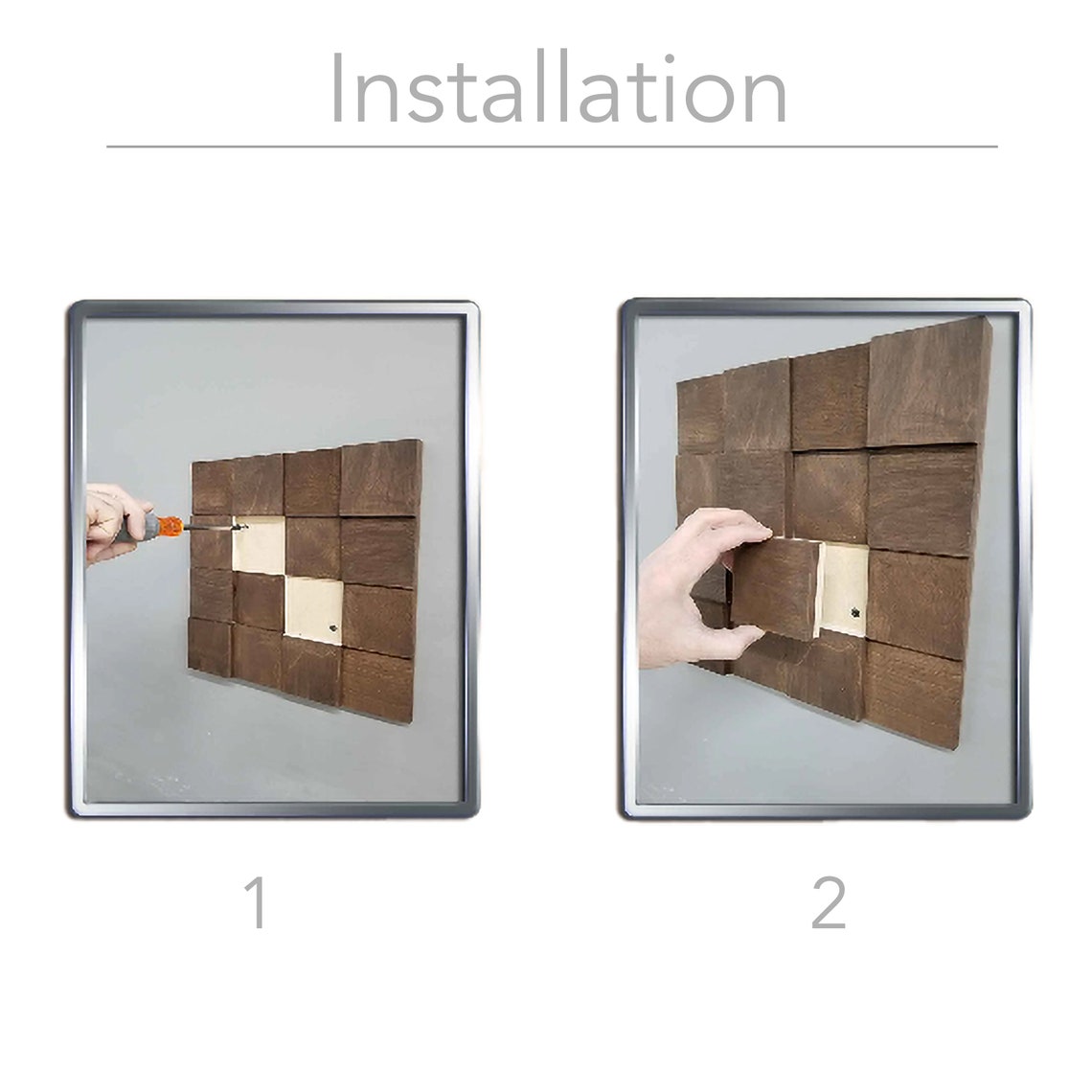 Installation

1

2