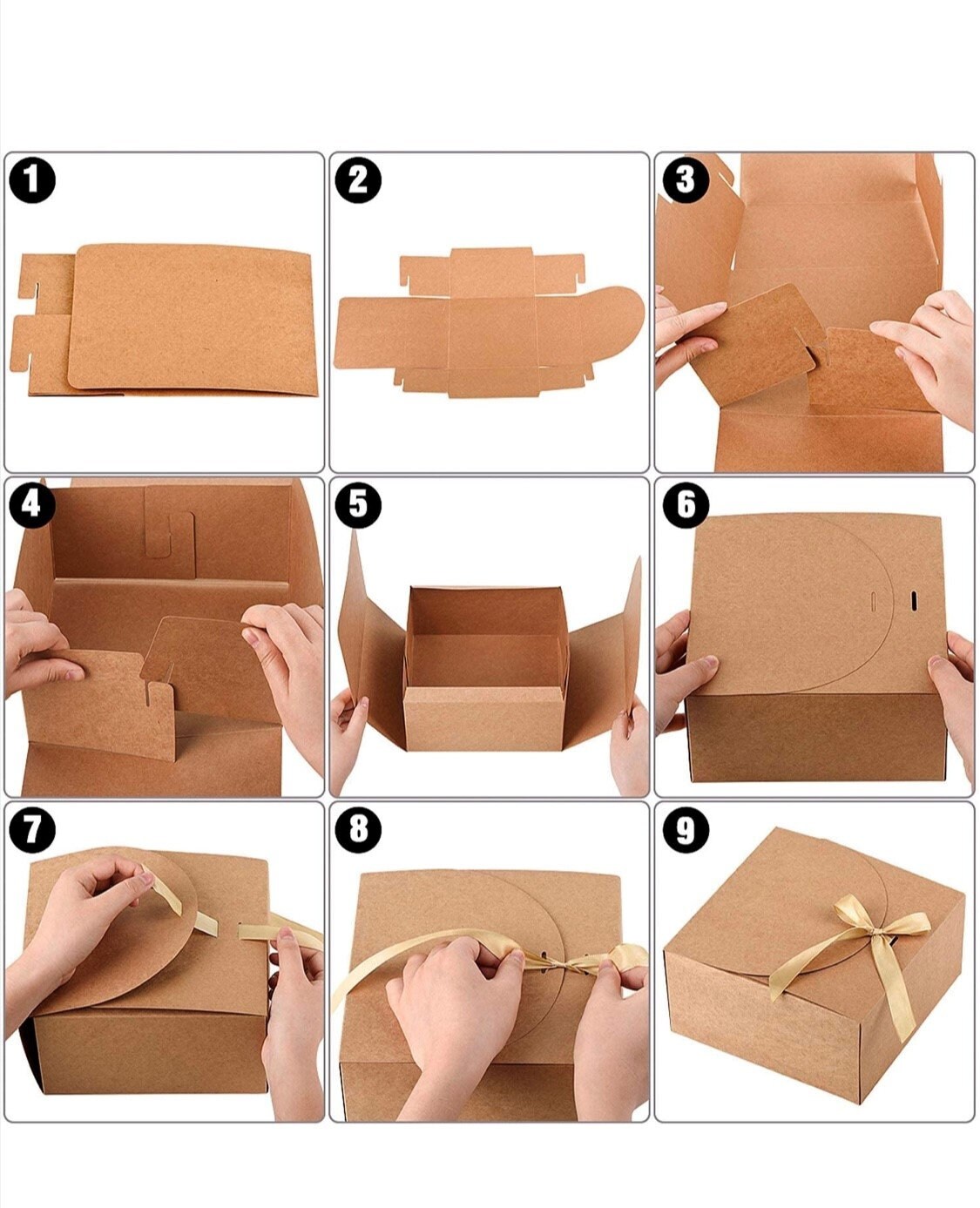 1
2
3
4
5
6
7
8
9