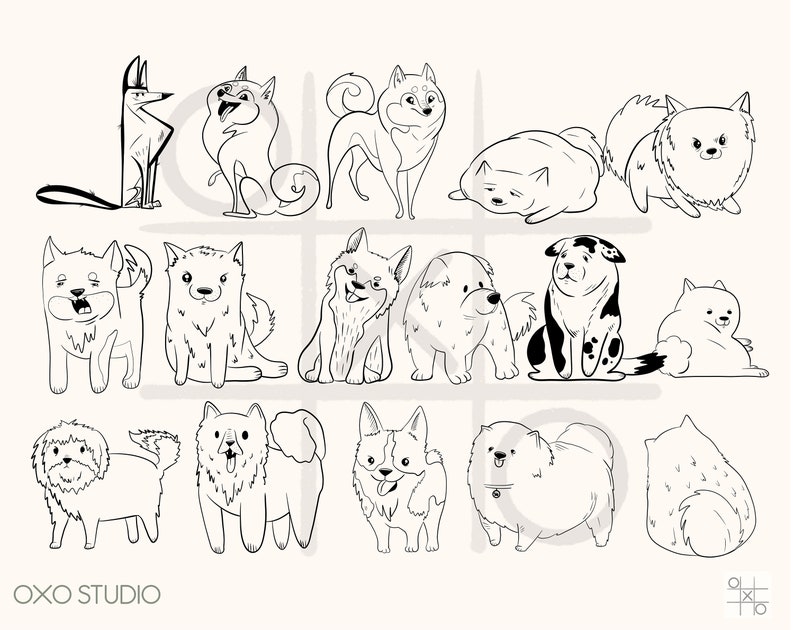 OXO STUDIO