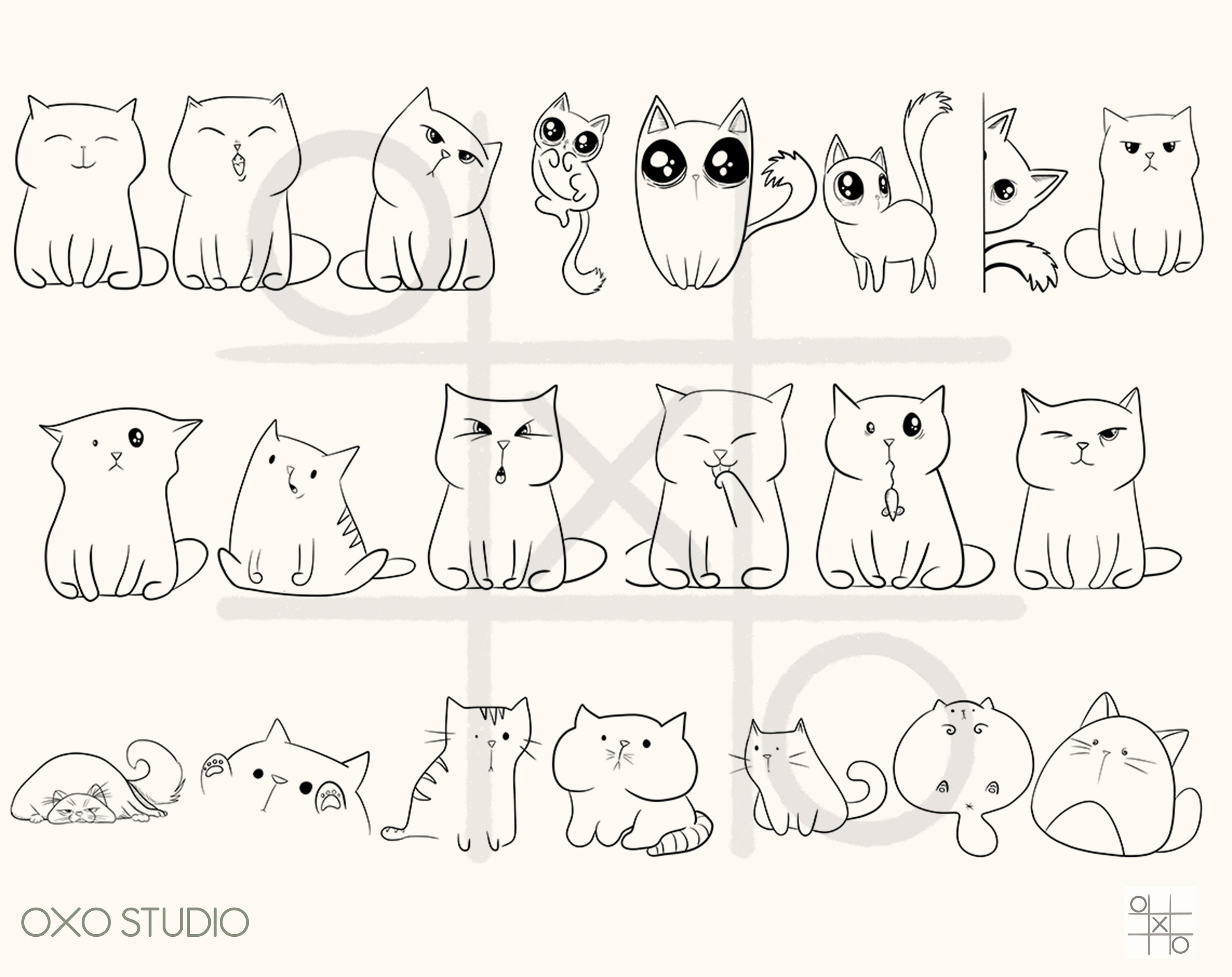 OXO STUDIO