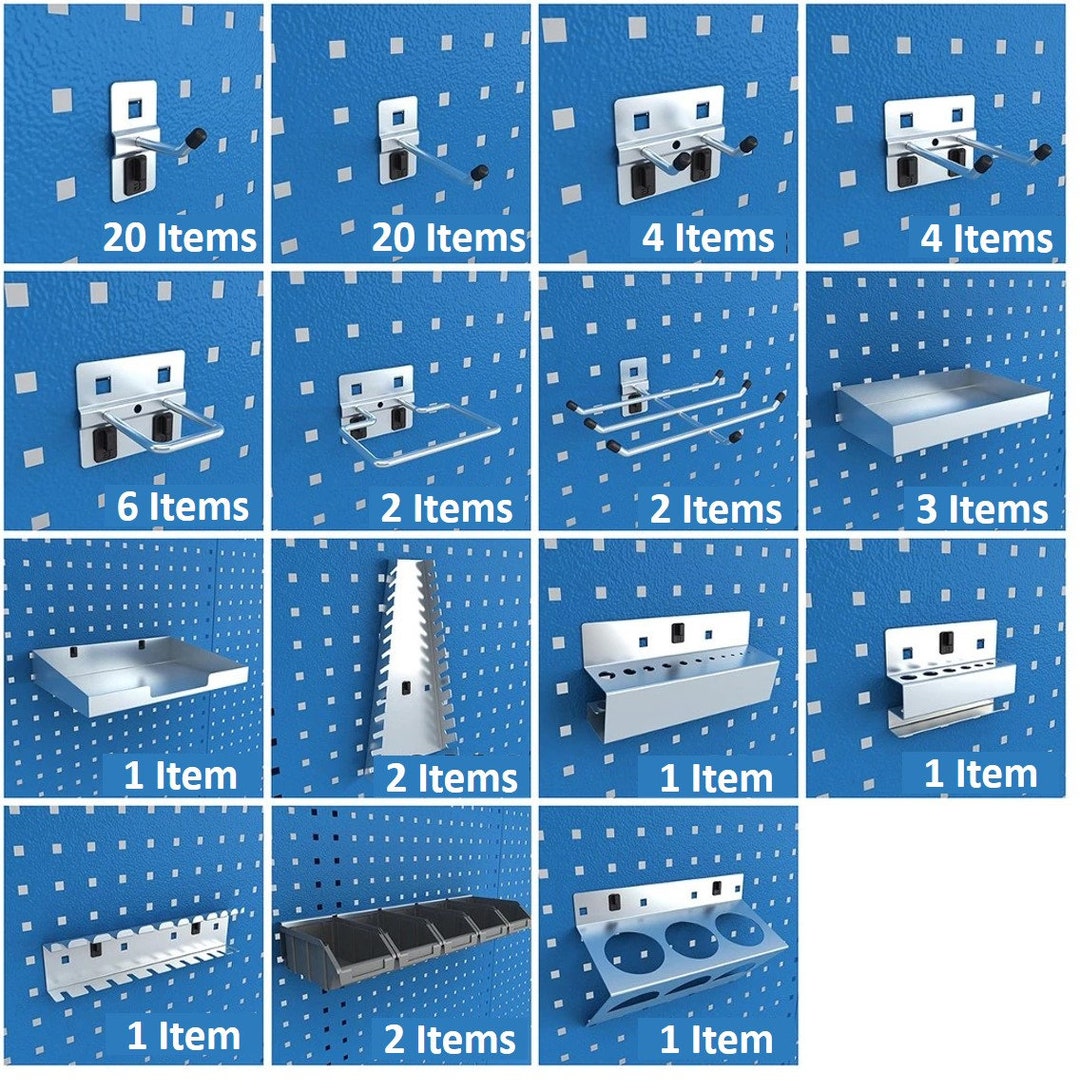 20 Items
20 Items
4 Items
4 Items
6 Items
2 Items
2 Items
3 Items
1 Item
2 Items
1 Item
1 Item
1 Item
2 Items
1 Item