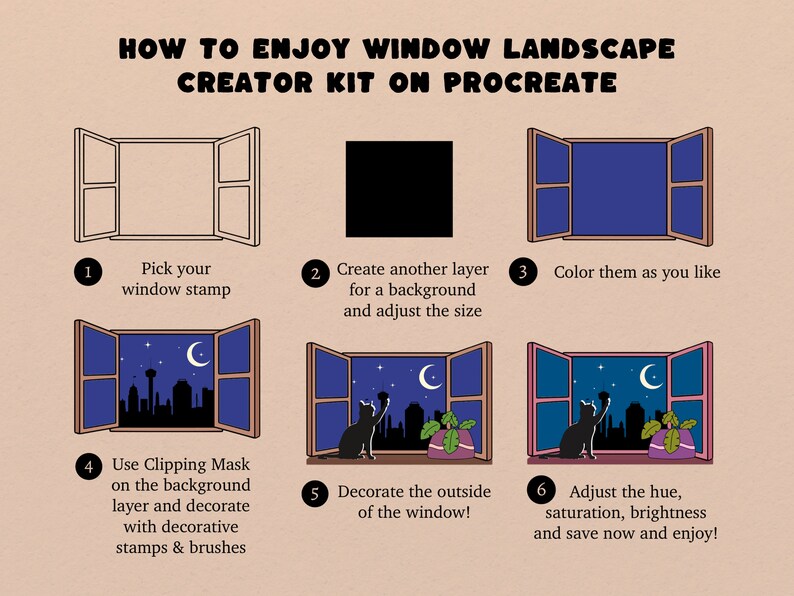 HOW TO ENJOY WINDOW LANDSCAPE CREATOR KIT ON PROCREATE

1 Pick your window stamp

2 Create another layer for a background and adjust the size

3 Color them as you like

4 Use Clipping Mask on the background layer and decorate with decorative stamps & brushes

5 Decorate the outside of the window!

6 Adjust the hue, saturation, brightness and save now and enjoy!