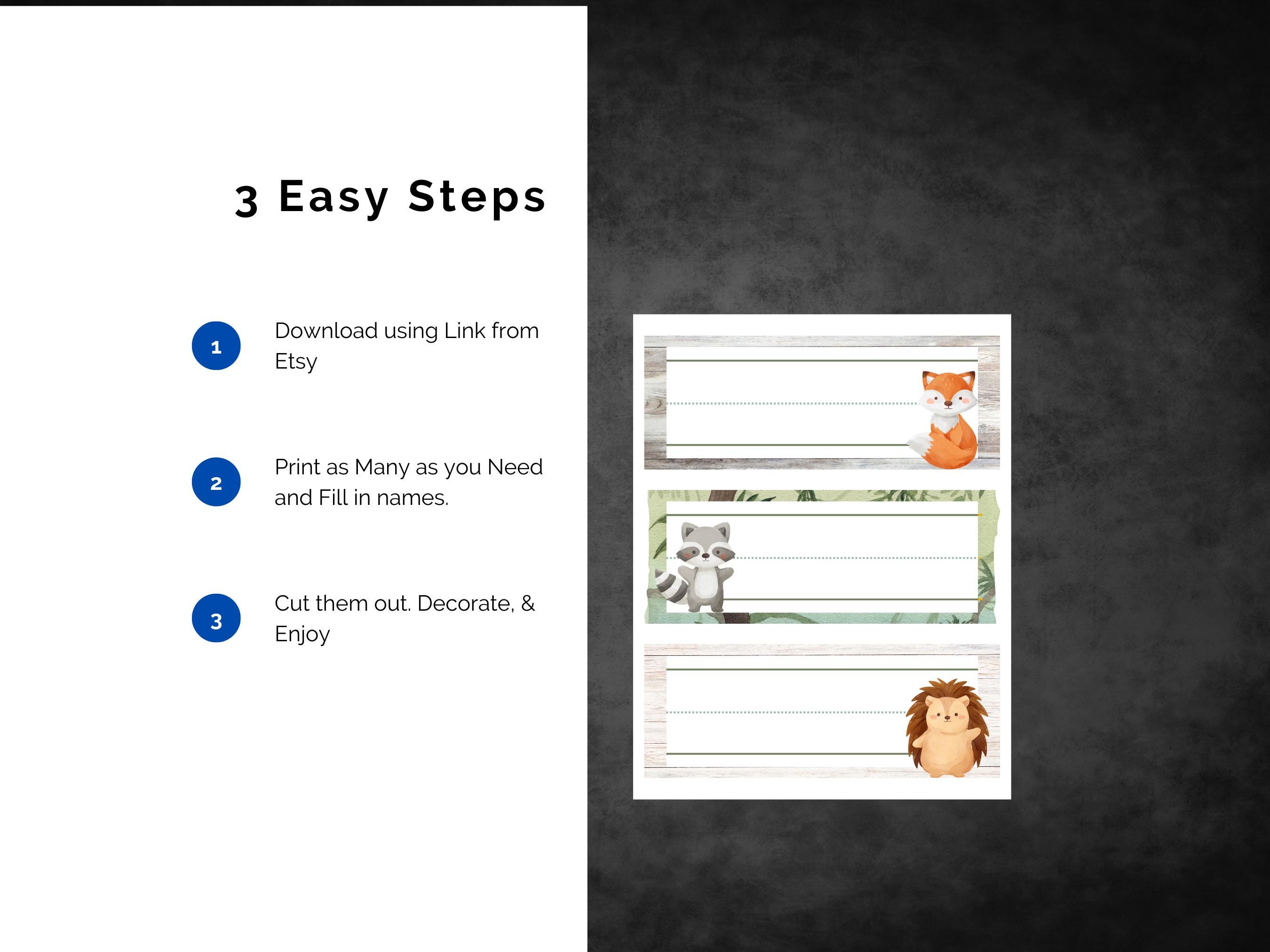 3 Easy Steps

1

Download using Link from Etsy

2

Print as Many as you Need and Fill in names.

3

Cut them out. Decorate, & Enjoy