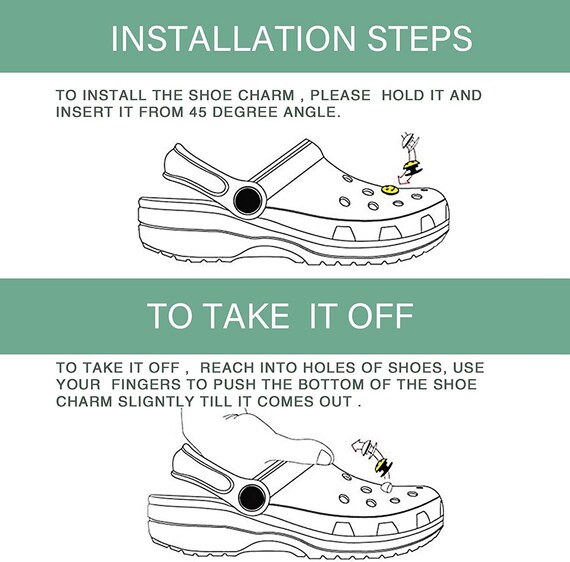 INSTALLATION STEPS

TO INSTALL THE SHOE CHARM , PLEASE HOLD IT AND INSERT IT FROM 45 DEGREE ANGLE.

TO TAKE IT OFF

TO TAKE IT OFF , REACH INTO HOLES OF SHOES, USE YOUR FINGERS TO PUSH THE BOTTOM OF THE SHOE CHARM SLIGNTLY TILL IT COMES OUT .