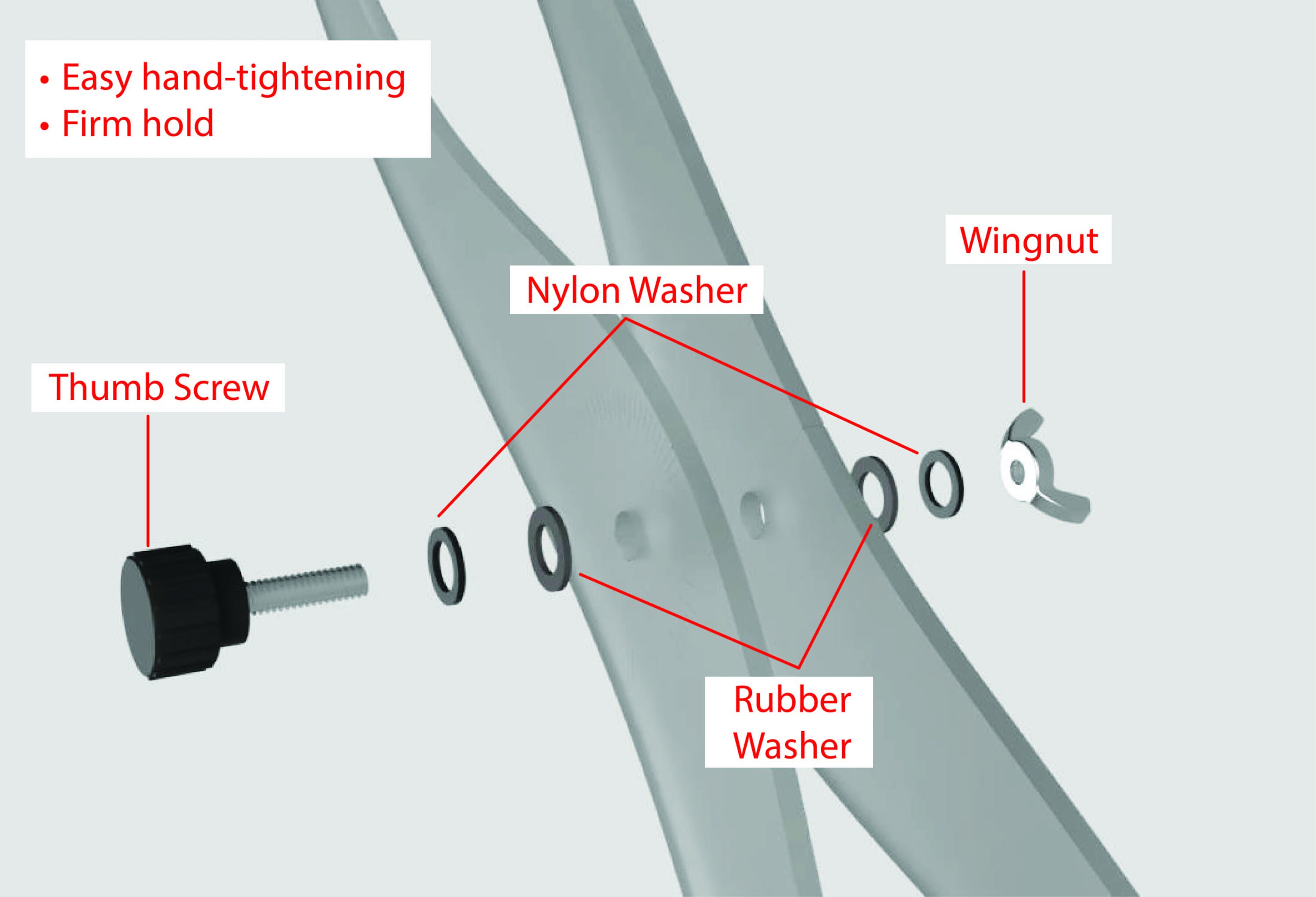 • Easy hand-tightening
• Firm hold

Wingnut

Nylon Washer

Thumb Screw

Rubber Washer