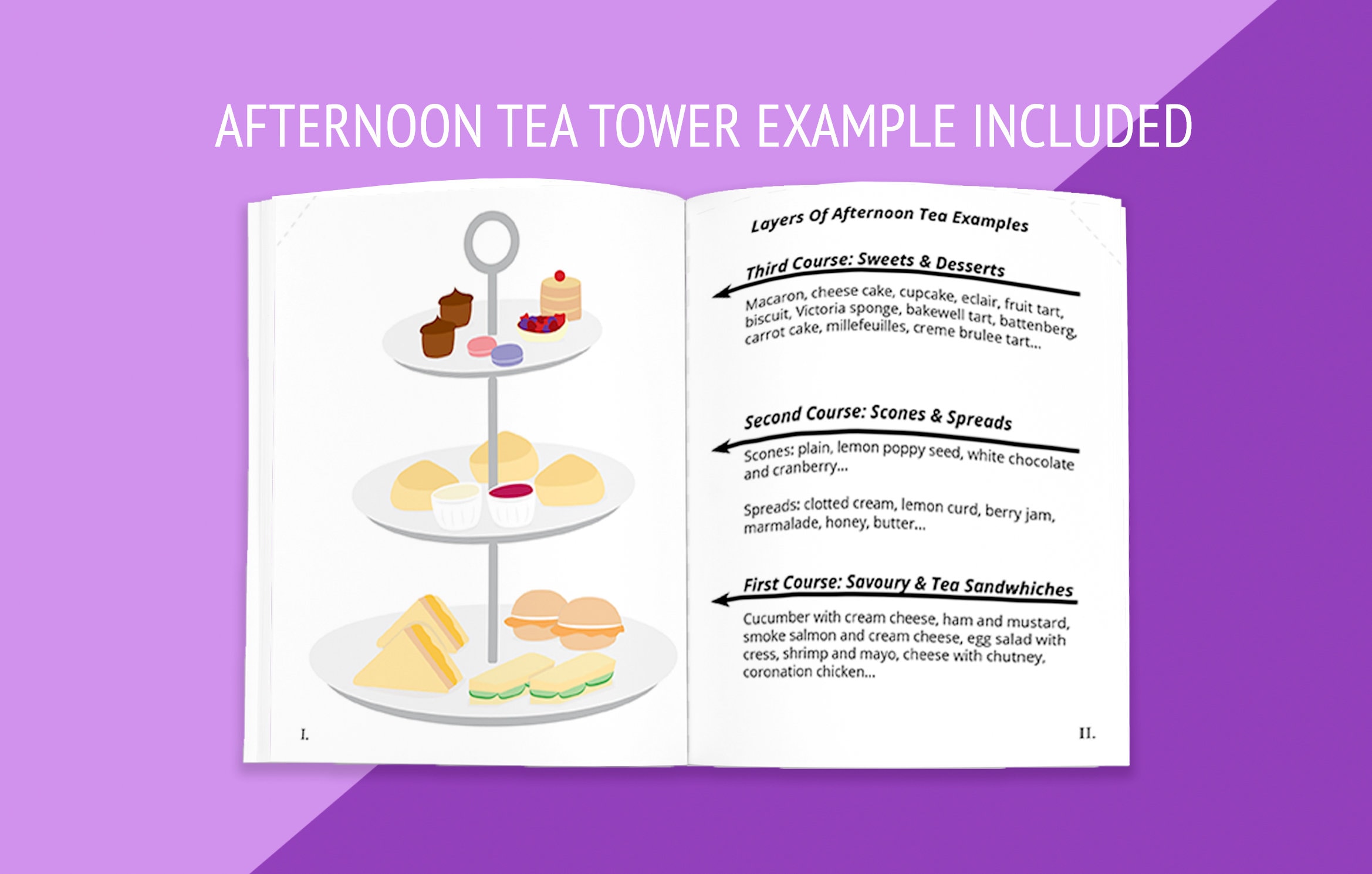 AFTERNOON TEA TOWER EXAMPLE INCLUDED

I.

Layers Of Afternoon Tea Examples

Third Course: Sweets & Desserts

Macaron, cheese cake, cupcake, eclair, fruit tart, biscuit, Victoria sponge, bakewell tart, battenberg, carrot cake, millefeuilles, creme brulee tart...

Second Course: Scones & Spreads

Scones: plain, lemon poppy seed, white chocolate and cranberry...

Spreads: clotted cream, lemon curd, berry jam, marmalade, honey, butter...

First Course: Savoury & Tea Sandwhiches

Cucumber with cream cheese, ham and mustard, smoke salmon and cream cheese, egg salad with cress, shrimp and mayo, cheese with chutney, coronation chicken...

II.