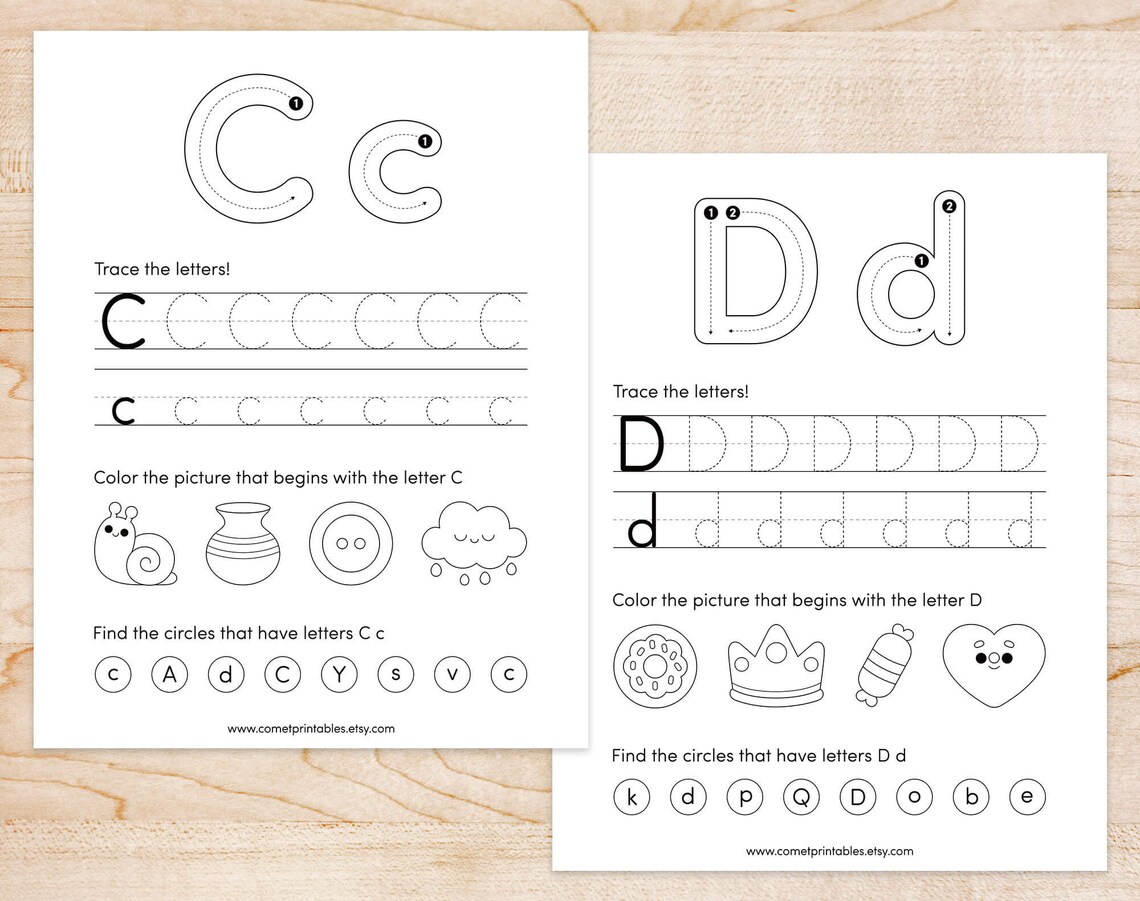 C c

1 1

Trace the letters!

C C C C C C C

c c c c c c c

Color the picture that begins with the letter C

Find the circles that have letters C c

c A d C Y s v c

www.cometprintables.etsy.com

D d

1 2 2 1

Trace the letters!

D D D D D D D

d d d d d d d

Color the picture that begins with the letter D

Find the circles that have letters D d

k d p Q D o b e

www.cometprintables.etsy.com