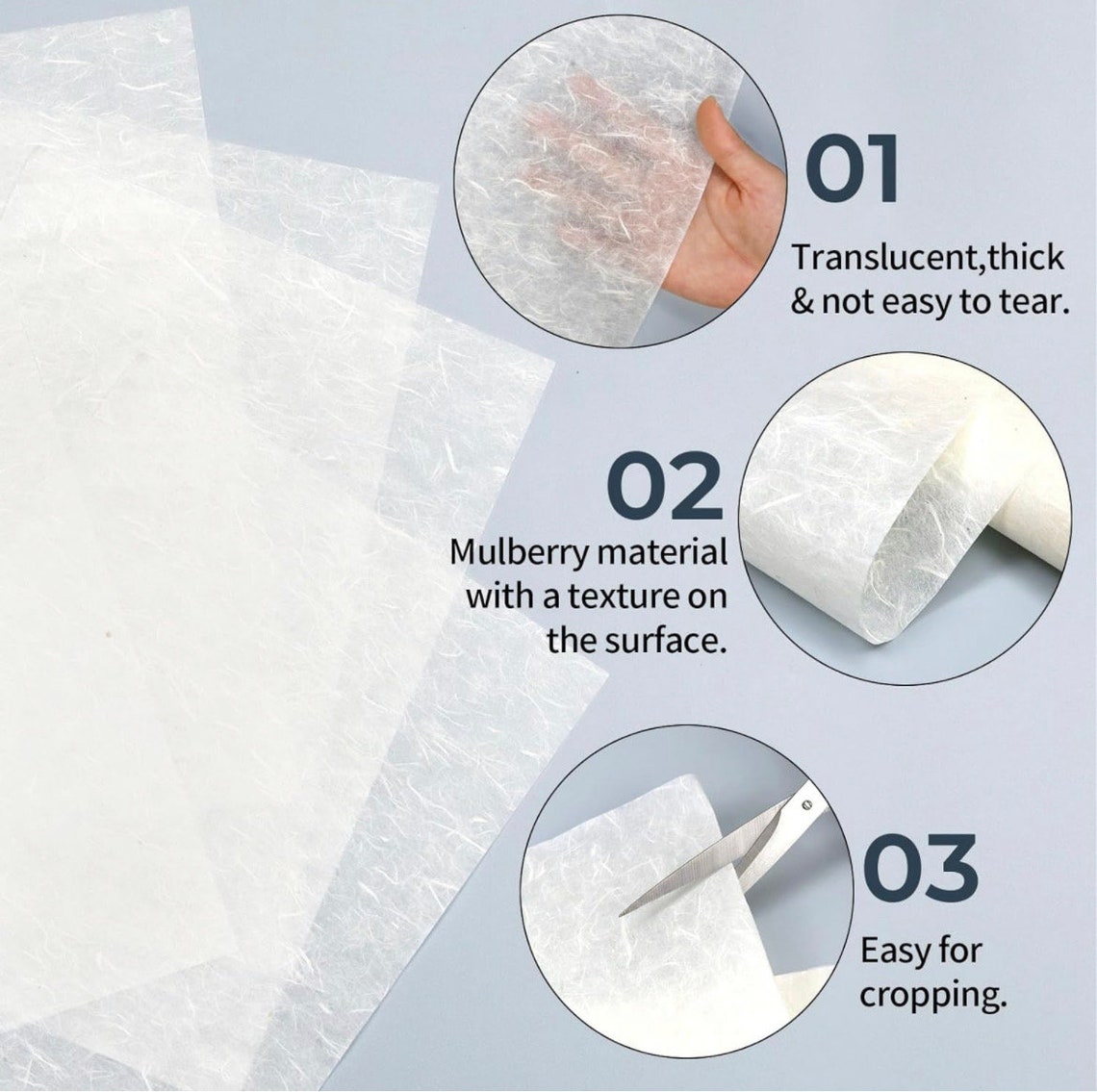 01
Translucent,thick & not easy to tear.

02
Mulberry material with a texture on the surface.

03
Easy for cropping.