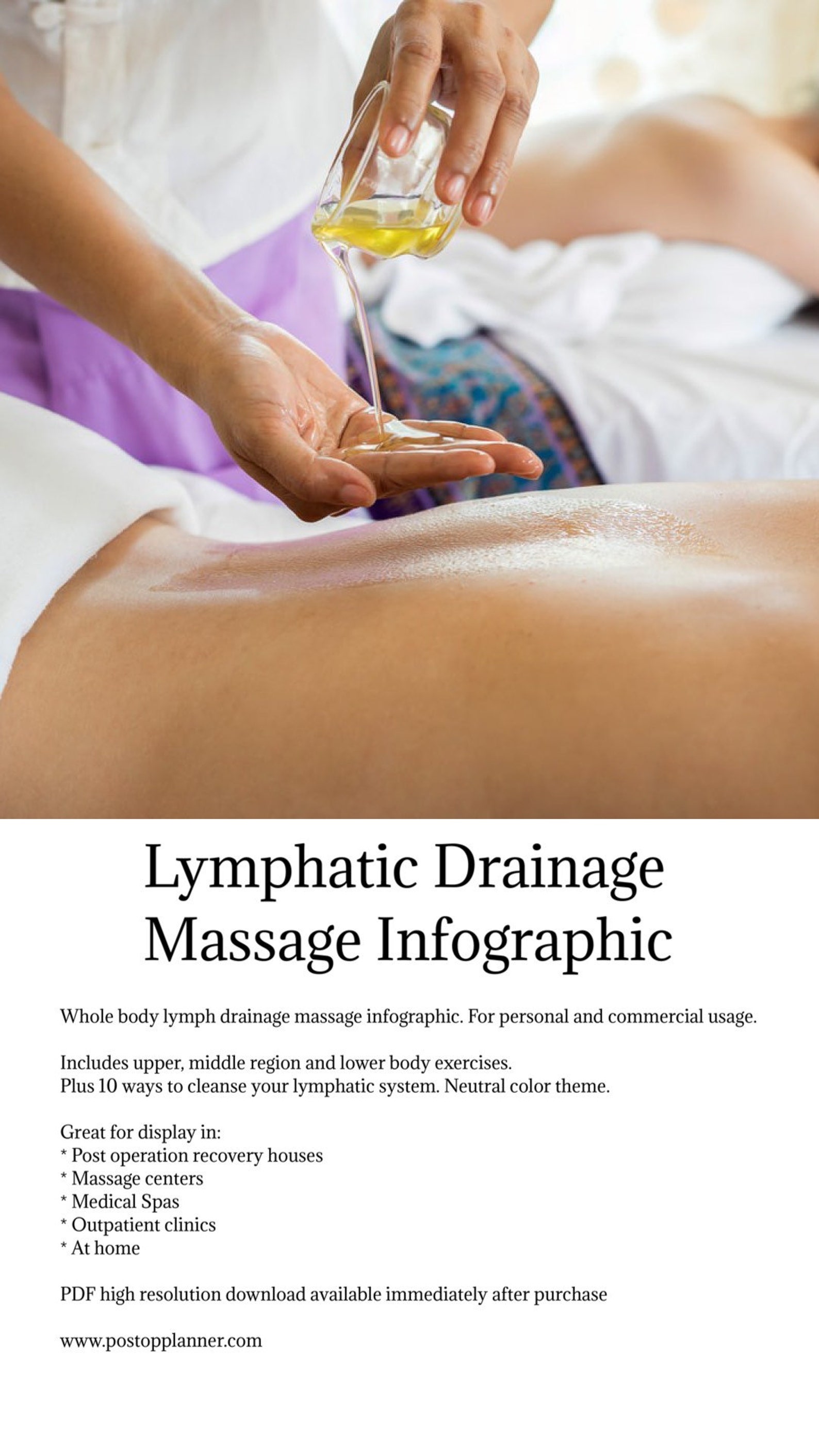 Lymphatic Drainage Massage Infographic

Whole body lymph drainage massage infographic. For personal and commercial usage.

Includes upper, middle region and lower body exercises.
Plus 10 ways to cleanse your lymphatic system. Neutral color theme.

Great for display in:
* Post operation recovery houses
* Massage centers
* Medical Spas
* Outpatient clinics
* At home

PDF high resolution download available immediately after purchase

www.postopplanner.com