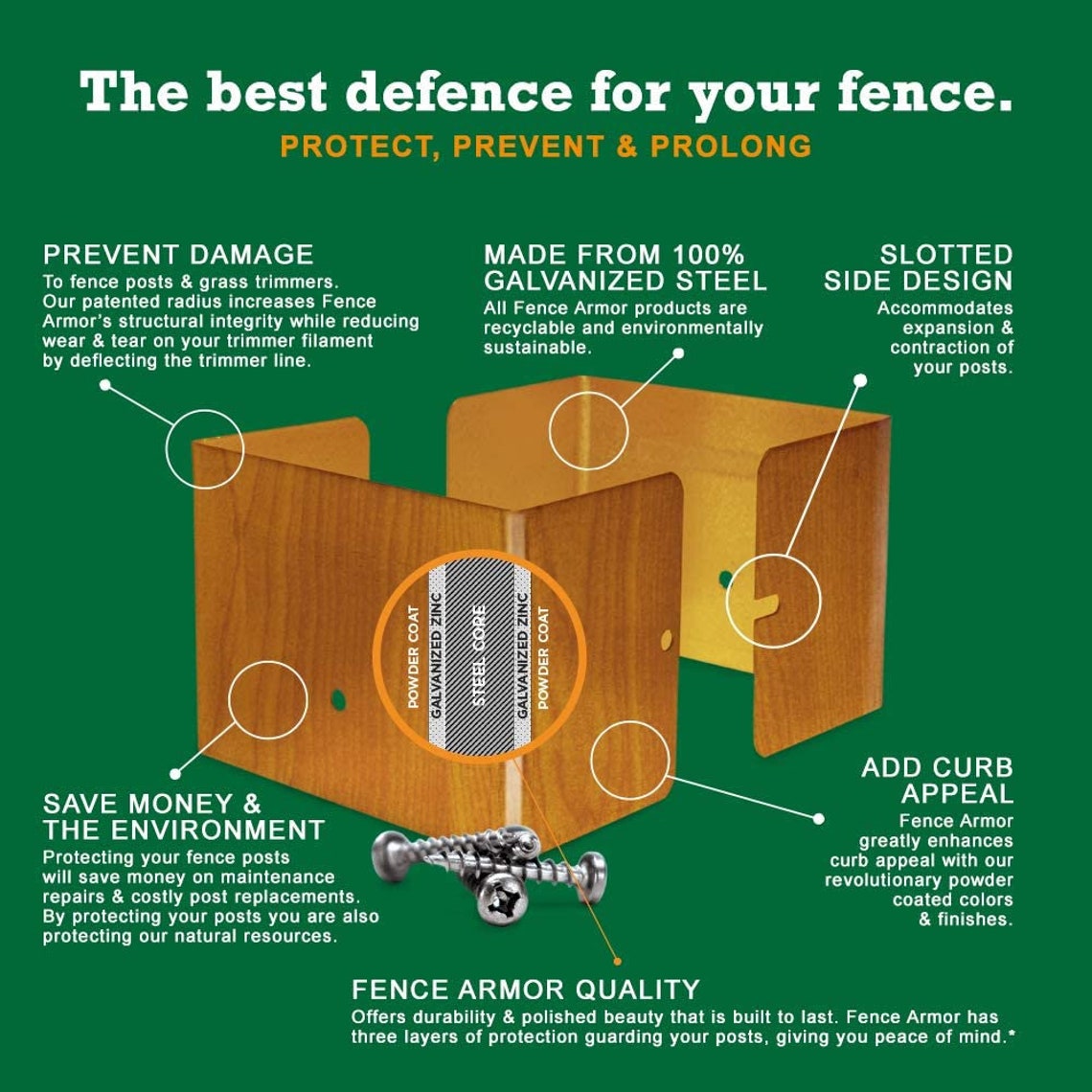 The best defence for your fence.
PROTECT, PREVENT & PROLONG

PREVENT DAMAGE
To fence posts & grass trimmers. Our patented radius increases Fence Armor's structural integrity while reducing wear & tear on your trimmer filament by deflecting the trimmer line.

MADE FROM 100% GALVANIZED STEEL
All Fence Armor products are recyclable and environmentally sustainable.

SLOTTED SIDE DESIGN
Accommodates expansion & contraction of your posts.

POWDER COAT
GALVANIZED ZINC
STEEL CORE
GALVANIZED ZINC
POWDER COAT

SAVE MONEY & THE ENVIRONMENT
Protecting your fence posts will save money on maintenance repairs & costly post replacements. By protecting your posts you are also protecting our natural resources.

ADD CURB APPEAL
Fence Armor greatly enhances curb appeal with our revolutionary powder coated colors & finishes.

FENCE ARMOR QUALITY
Offers durability & polished beauty that is built to last. Fence Armor has three layers of protection guarding your posts, giving you peace of mind.*