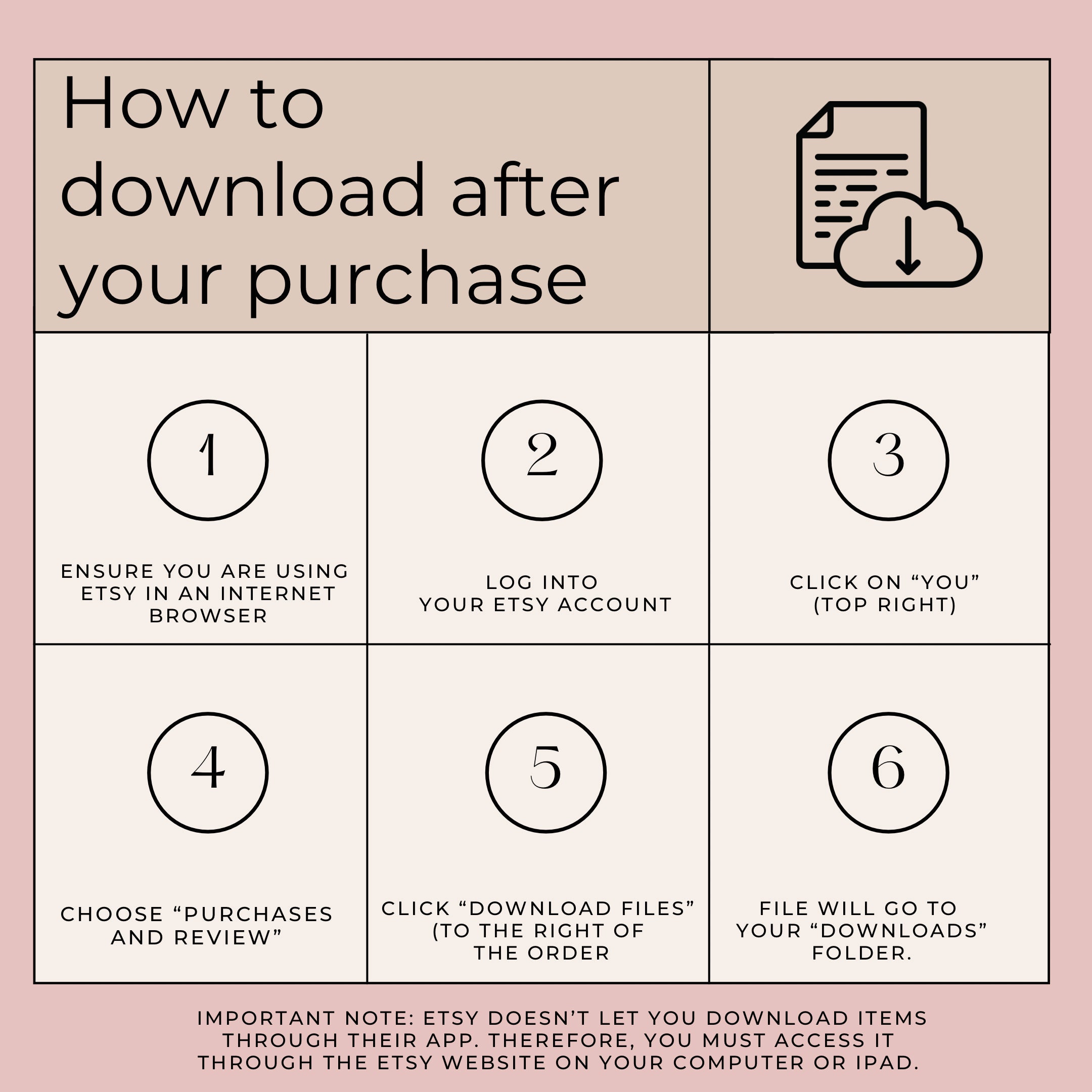 How to download after your purchase

1

ENSURE YOU ARE USING ETSY IN AN INTERNET BROWSER

2

LOG INTO YOUR ETSY ACCOUNT

3

CLICK ON “YOU” (TOP RIGHT)

4

CHOOSE “PURCHASES AND REVIEW”

5

CLICK “DOWNLOAD FILES” (TO THE RIGHT OF THE ORDER

6

FILE WILL GO TO YOUR “DOWNLOADS” FOLDER.

IMPORTANT NOTE: ETSY DOESN’T LET YOU DOWNLOAD ITEMS THROUGH THEIR APP. THEREFORE, YOU MUST ACCESS IT THROUGH THE ETSY WEBSITE ON YOUR COMPUTER OR IPAD.