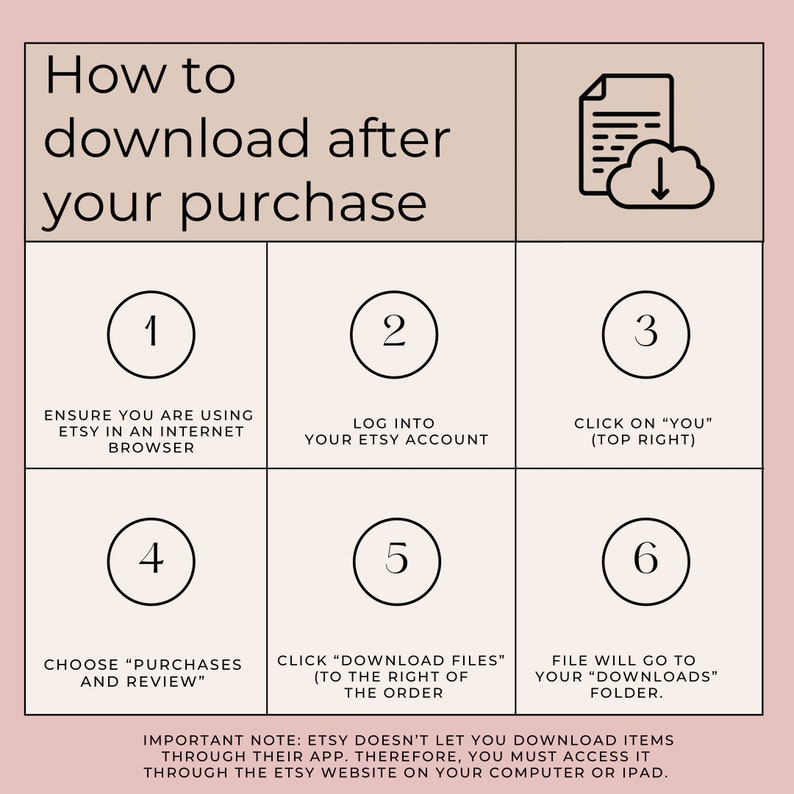 How to download after your purchase

1

ENSURE YOU ARE USING ETSY IN AN INTERNET BROWSER

2

LOG INTO YOUR ETSY ACCOUNT

3

CLICK ON “YOU” (TOP RIGHT)

4

CHOOSE “PURCHASES AND REVIEW”

5

CLICK “DOWNLOAD FILES” (TO THE RIGHT OF THE ORDER

6

FILE WILL GO TO YOUR “DOWNLOADS” FOLDER.

IMPORTANT NOTE: ETSY DOESN’T LET YOU DOWNLOAD ITEMS THROUGH THEIR APP. THEREFORE, YOU MUST ACCESS IT THROUGH THE ETSY WEBSITE ON YOUR COMPUTER OR IPAD.