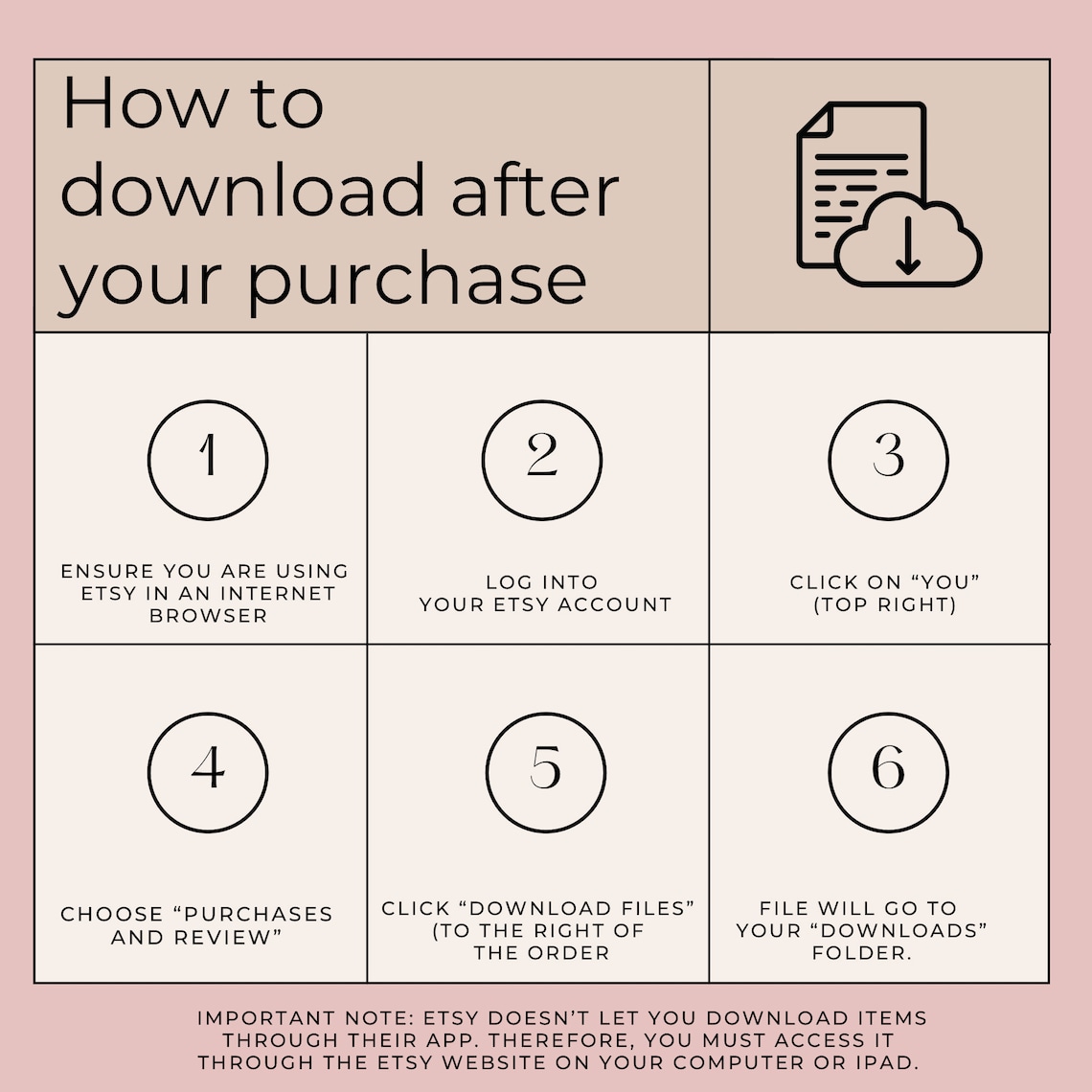 How to download after your purchase

1

ENSURE YOU ARE USING ETSY IN AN INTERNET BROWSER

2

LOG INTO YOUR ETSY ACCOUNT

3

CLICK ON “YOU” (TOP RIGHT)

4

CHOOSE “PURCHASES AND REVIEW”

5

CLICK “DOWNLOAD FILES” (TO THE RIGHT OF THE ORDER

6

FILE WILL GO TO YOUR “DOWNLOADS” FOLDER.

IMPORTANT NOTE: ETSY DOESN’T LET YOU DOWNLOAD ITEMS THROUGH THEIR APP. THEREFORE, YOU MUST ACCESS IT THROUGH THE ETSY WEBSITE ON YOUR COMPUTER OR IPAD.