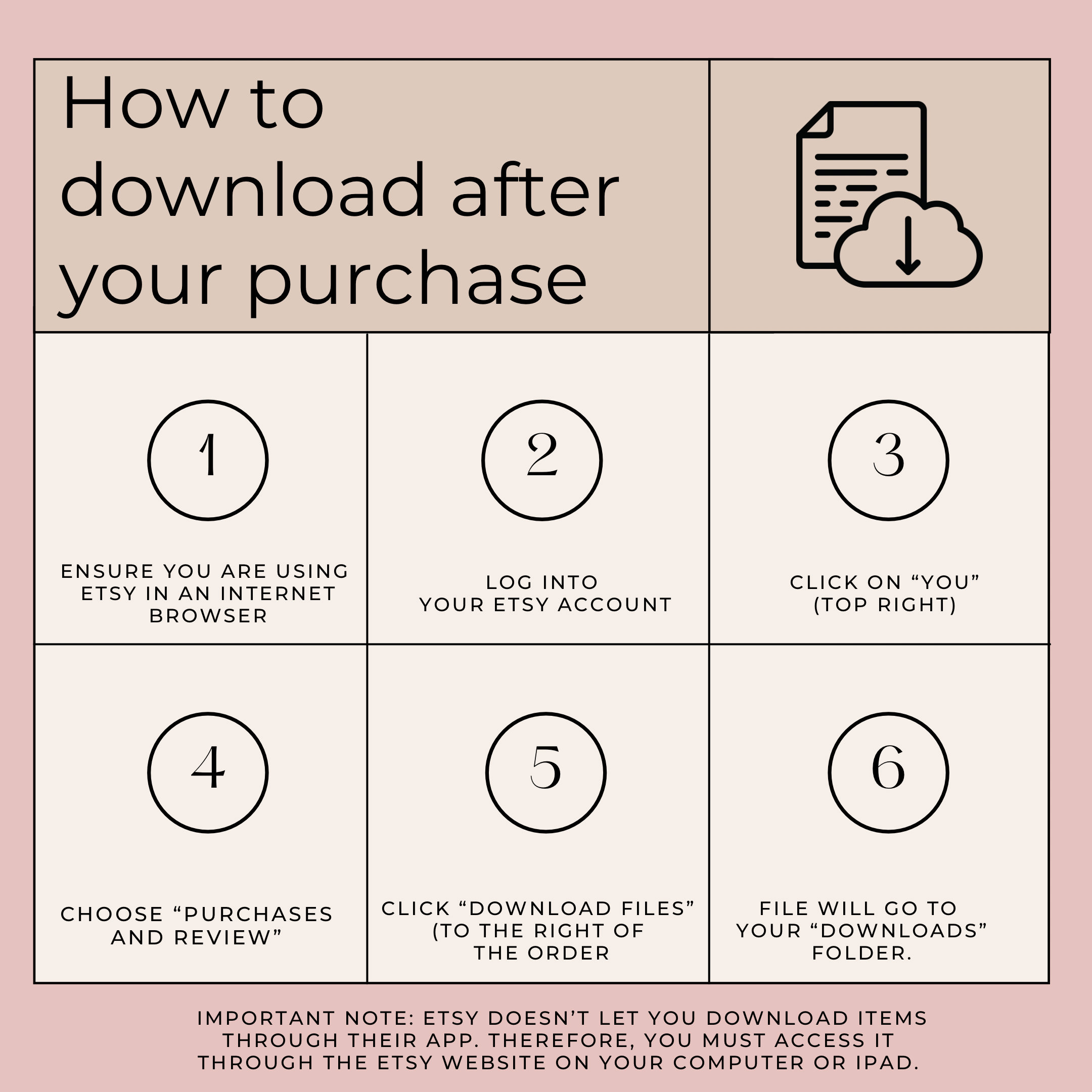 How to download after your purchase

1

ENSURE YOU ARE USING ETSY IN AN INTERNET BROWSER

2

LOG INTO YOUR ETSY ACCOUNT

3

CLICK ON “YOU” (TOP RIGHT)

4

CHOOSE “PURCHASES AND REVIEW”

5

CLICK “DOWNLOAD FILES” (TO THE RIGHT OF THE ORDER

6

FILE WILL GO TO YOUR “DOWNLOADS” FOLDER.

IMPORTANT NOTE: ETSY DOESN’T LET YOU DOWNLOAD ITEMS THROUGH THEIR APP. THEREFORE, YOU MUST ACCESS IT THROUGH THE ETSY WEBSITE ON YOUR COMPUTER OR IPAD.