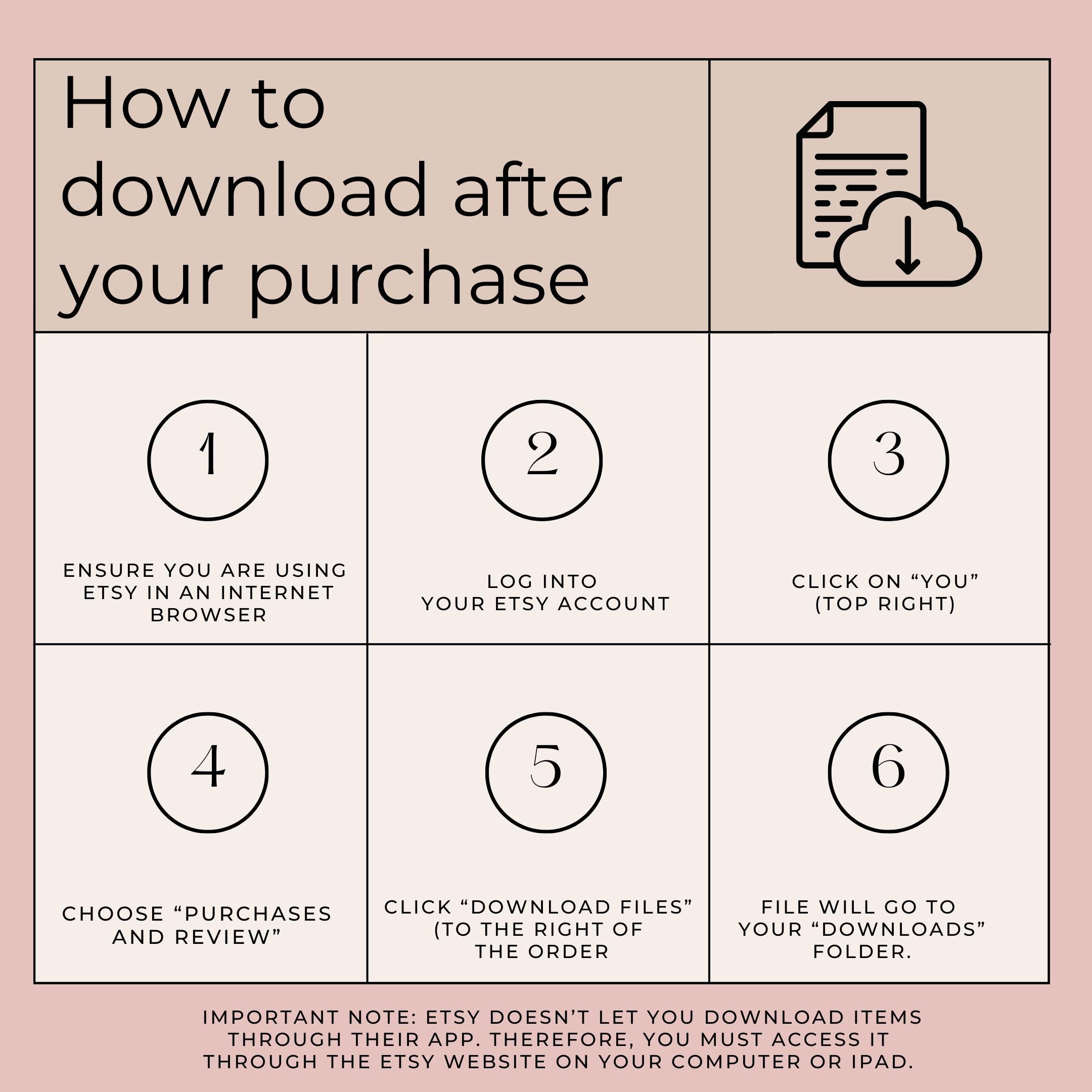 How to download after your purchase

1

ENSURE YOU ARE USING ETSY IN AN INTERNET BROWSER

2

LOG INTO YOUR ETSY ACCOUNT

3

CLICK ON “YOU” (TOP RIGHT)

4

CHOOSE “PURCHASES AND REVIEW”

5

CLICK “DOWNLOAD FILES” (TO THE RIGHT OF THE ORDER

6

FILE WILL GO TO YOUR “DOWNLOADS” FOLDER.

IMPORTANT NOTE: ETSY DOESN’T LET YOU DOWNLOAD ITEMS THROUGH THEIR APP. THEREFORE, YOU MUST ACCESS IT THROUGH THE ETSY WEBSITE ON YOUR COMPUTER OR IPAD.